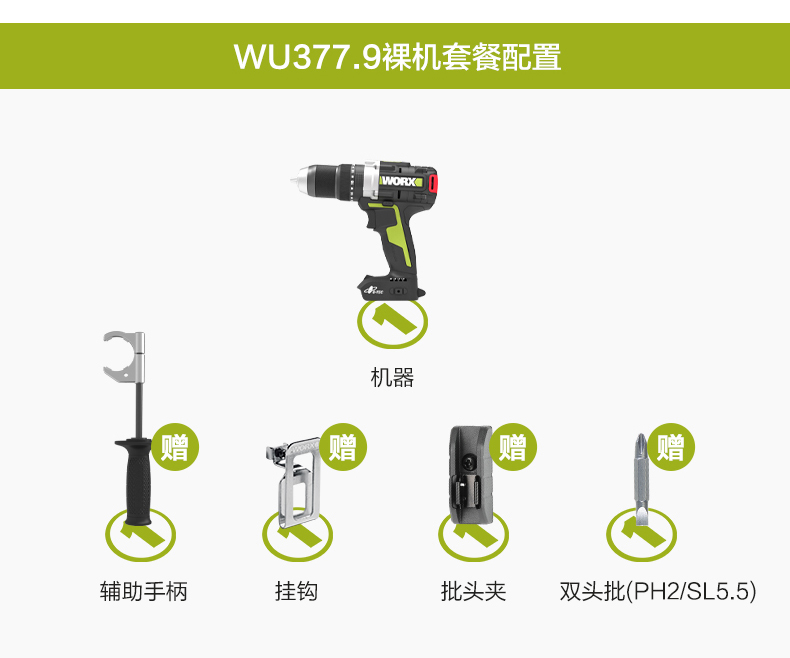 WU377.9裸机套餐配置

WORX

1

机器

赠

1

辅助手柄

赠

1

挂钩

赠

1

批头夹

赠

1

双头批(PH2/SL5.5)