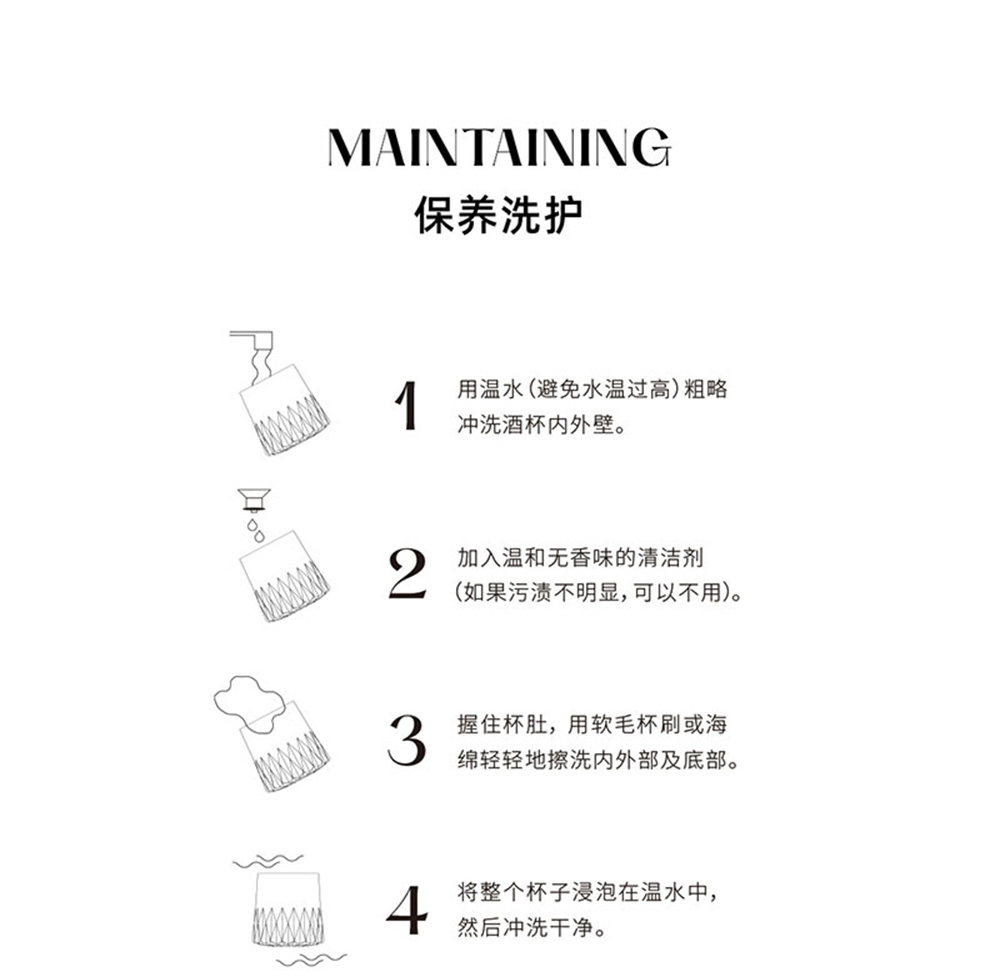 MAINTAINING
保养洗护

1
用温水(避免水温过高)粗略冲洗酒杯内外壁。

2
加入温和无香味的清洁剂(如果污渍不明显,可以不用)。

3
握住杯肚,用软毛杯刷或海绵轻轻地擦洗内外部及底部。

4
将整个杯子浸泡在温水中,然后冲洗干净。