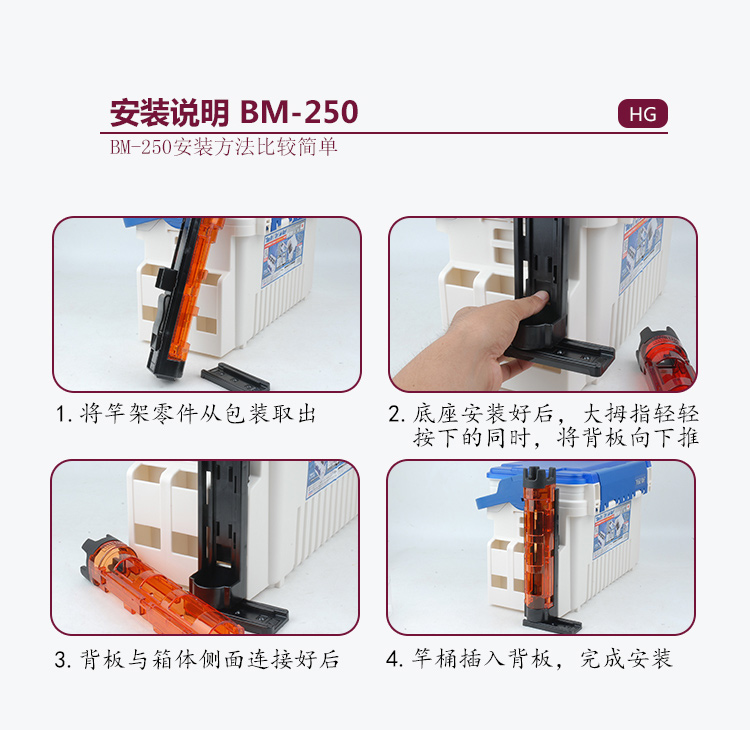 安装说明 BM-250

HG

BM-250安装方法比较简单

1. 将竿架零件从包装取出

2. 底座安装好后，大拇指轻轻按下的同时，将背板向下推

3. 背板与箱体侧面连接好后

4. 竿桶插入背板，完成安装