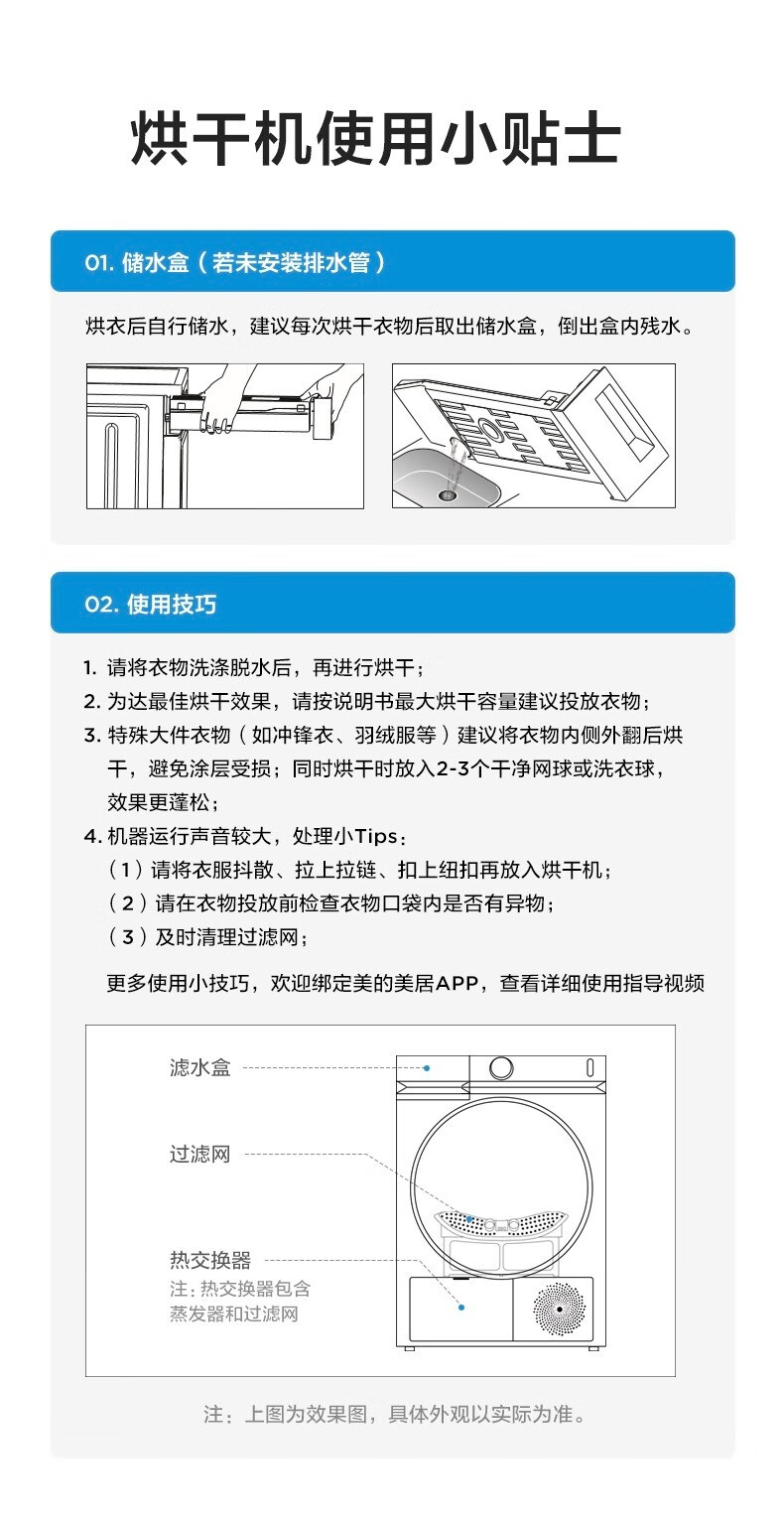 烘干机使用小贴士

01. 储水盒（若未安装排水管）

烘衣后自行储水，建议每次烘干衣物后取出储水盒，倒出盒内残水。

02. 使用技巧

1. 请将衣物洗涤脱水后，再进行烘干；
2. 为达最佳烘干效果，请按说明书最大烘干容量建议投放衣物；
3. 特殊大件衣物（如冲锋衣、羽绒服等）建议将衣物内侧外翻后烘干，避免涂层受损；同时烘干时放入2-3个干净网球或洗衣球，效果更蓬松；
4. 机器运行声音较大，处理小Tips：
（1）请将衣服抖散、拉上拉链、扣上纽扣再放入烘干机；
（2）请在衣物投放前检查衣物口袋内是否有异物；
（3）及时清理过滤网；

更多使用小技巧，欢迎绑定美的美居APP，查看详细使用指导视频

滤水盒
过滤网
热交换器
注：热交换器包含蒸发器和过滤网

注：上图为效果图，具体外观以实际为准。