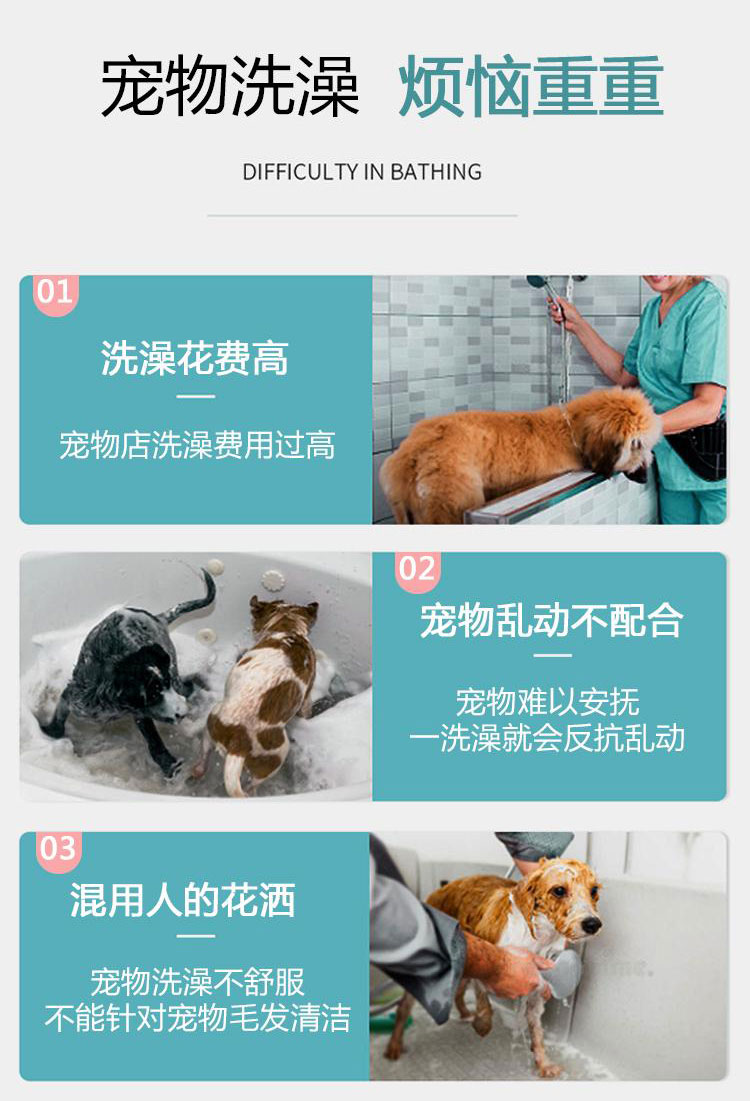 宠物洗澡 烦恼重重

DIFFICULTY IN BATHING

01

洗澡花费高

宠物店洗澡费用过高

02

宠物乱动不配合

宠物难以安抚
一洗澡就会反抗乱动

03

混用人的花洒

宠物洗澡不舒服
不能针对宠物毛发清洁