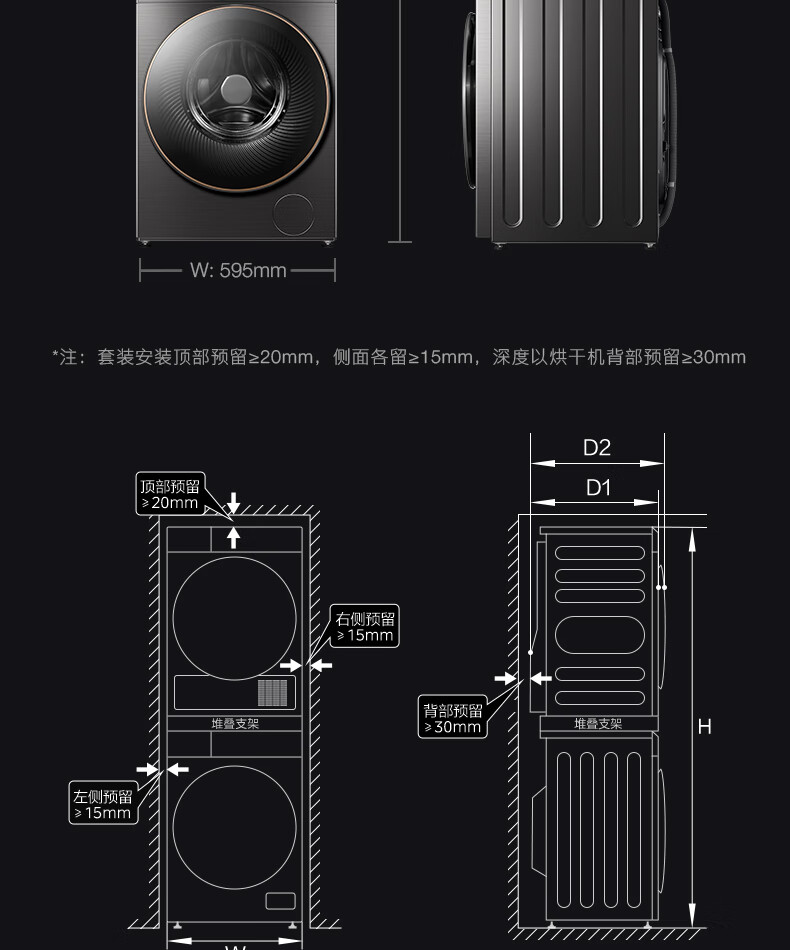 W: 595mm

*注：套装安装顶部预留≥20mm，侧面各留≥15mm，深度以烘干机背部预留≥30mm

顶部预留
≥20mm

右侧预留
≥15mm

堆叠支架

左侧预留
≥15mm

W

D2

D1

背部预留
≥30mm

堆叠支架

H