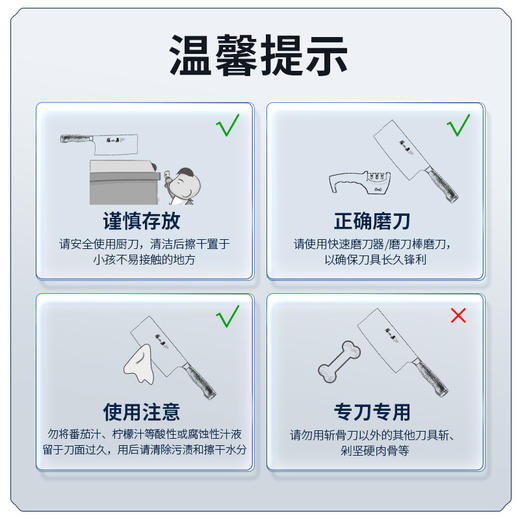 温馨提示

谨慎存放

请安全使用厨刀，清洁后擦干置于小孩不易接触的地方

正确磨刀

请使用快速磨刀器/磨刀棒磨刀，以确保刀具长久锋利

使用注意

勿将番茄汁、柠檬汁等酸性或腐蚀性汁液留于刀面过久，用后请清除污渍和擦干水分

专刀专用

请勿用斩骨刀以外的其他刀具斩、剁坚硬肉骨等