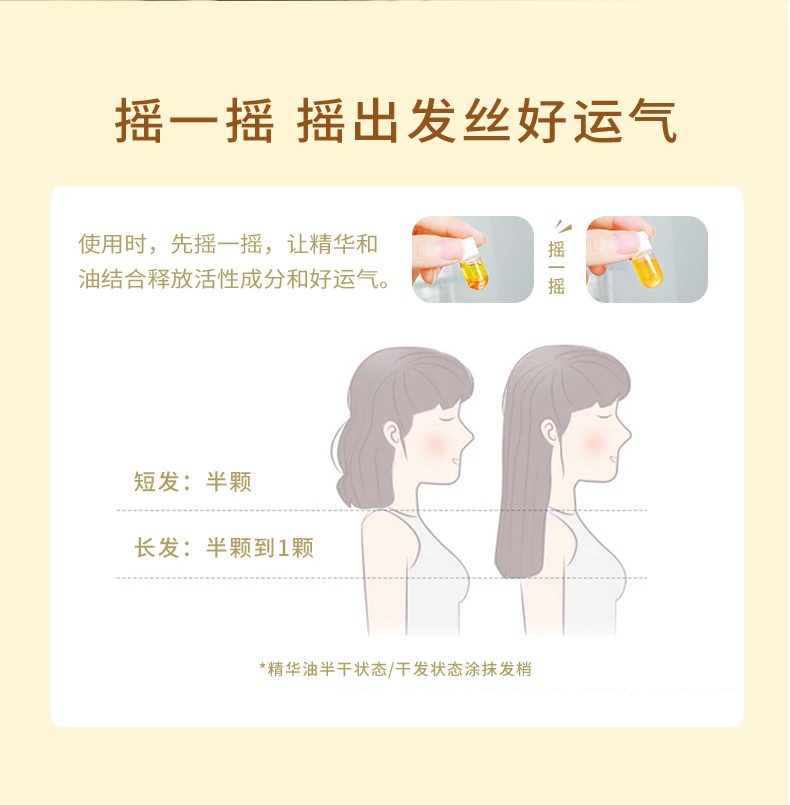 摇一摇 摇出发丝好运气

使用时，先摇一摇，让精华和油结合释放活性成分和好运气。

摇一摇

短发：半颗

长发：半颗到1颗

*精华油半干状态/干发状态涂抹发梢