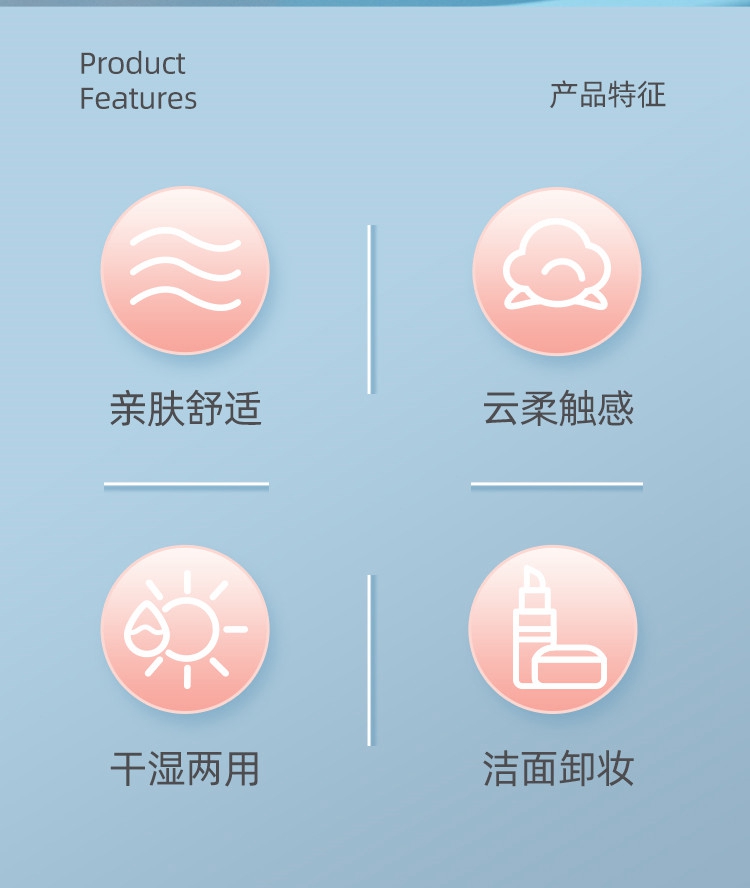 Product
Features

产品特征

亲肤舒适

云柔触感

干湿两用

洁面卸妆