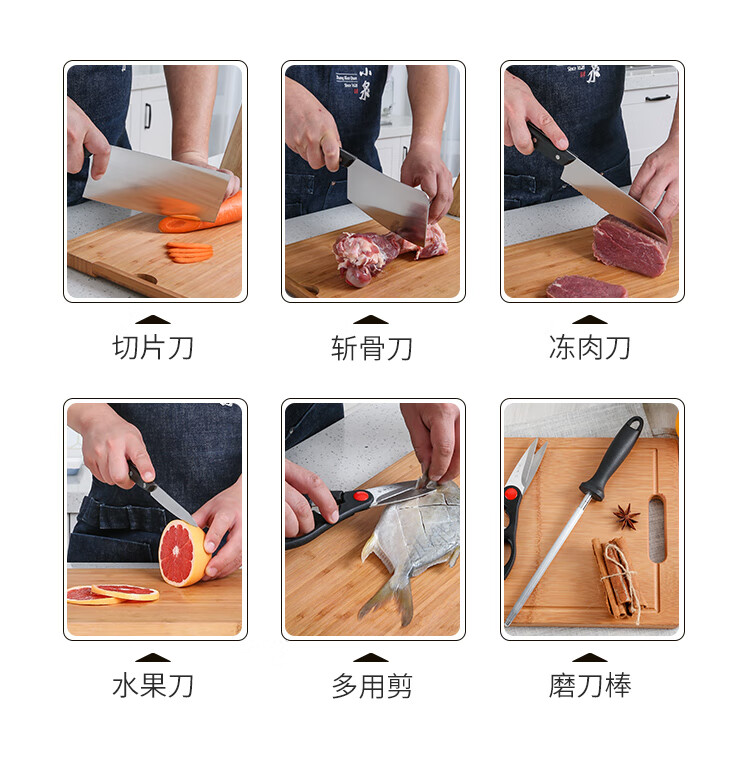 切片刀

斩骨刀

冻肉刀

水果刀

多用剪

磨刀棒