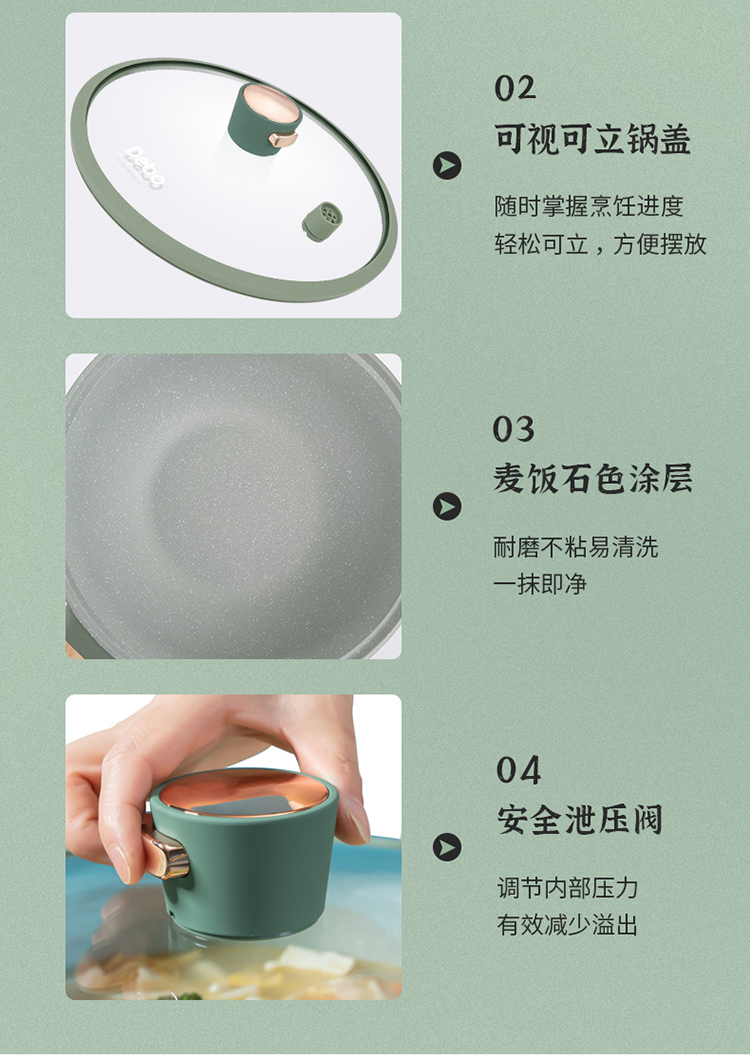 Debo

02
可视可立锅盖

随时掌握烹饪进度
轻松可立，方便摆放

03
麦饭石色涂层

耐磨不粘易清洗
一抹即净

04
安全泄压阀

调节内部压力
有效减少溢出