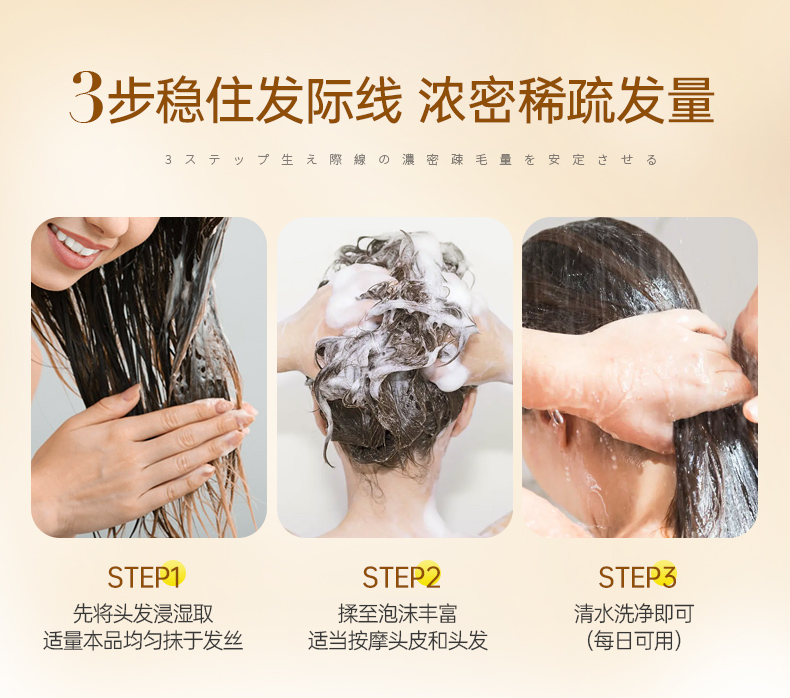 3步稳住发际线 浓密稀疏发量

3ステップ生え際線の濃密疎毛量を安定させる

STEP1
先将头发浸湿取
适量本品均匀抹于发丝

STEP2
揉至泡沫丰富
适当按摩头皮和头发

STEP3
清水洗净即可
(每日可用)