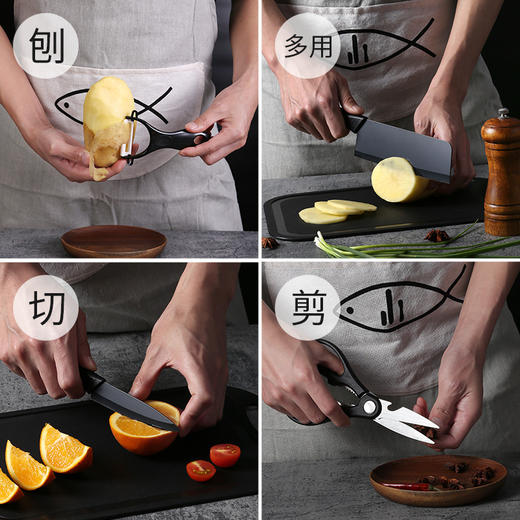 刨

多用

切

剪