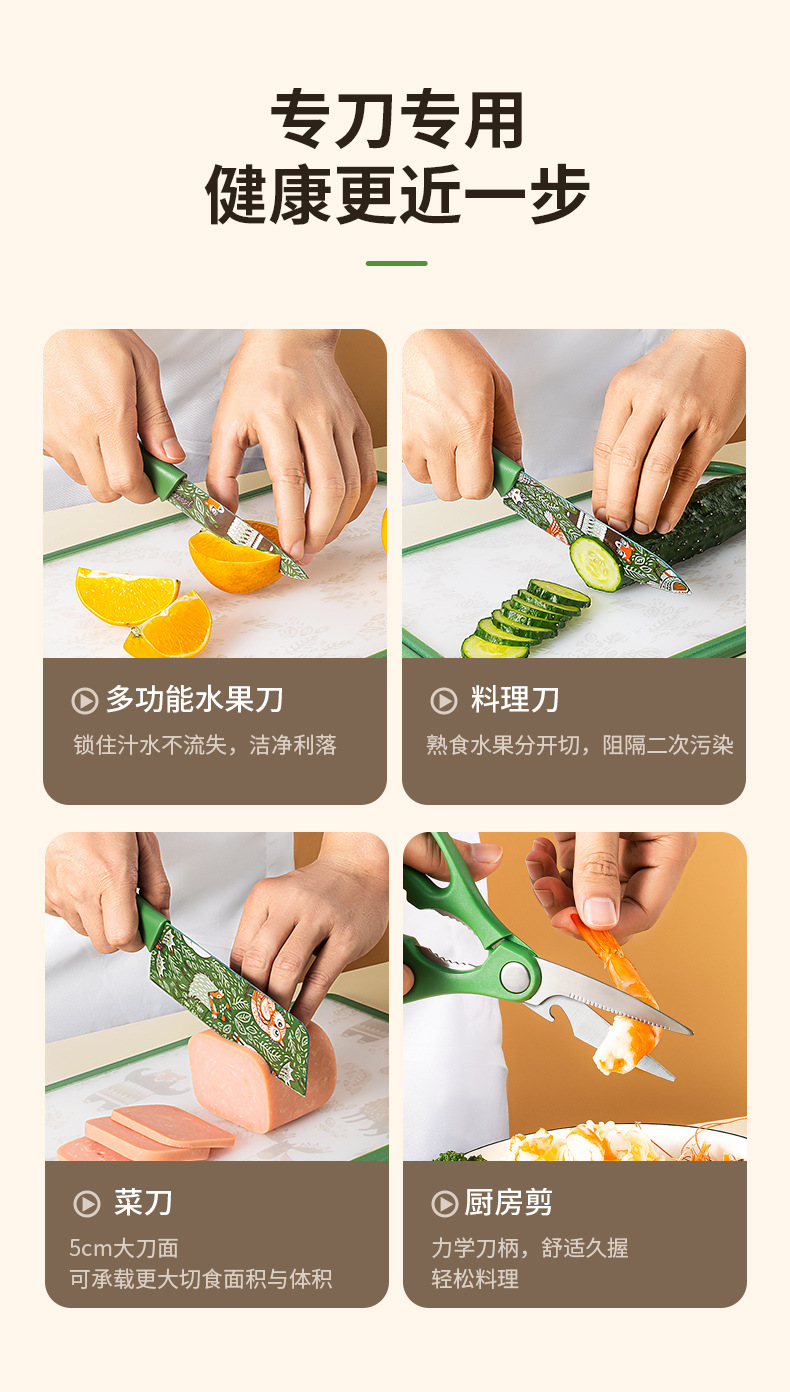 专刀专用
健康更近一步

多功能水果刀
锁住汁水不流失，洁净利落

料理刀
熟食水果分开切，阻隔二次污染

菜刀
5cm大刀面
可承载更大切食面积与体积

厨房剪
力学刀柄，舒适久握
轻松料理