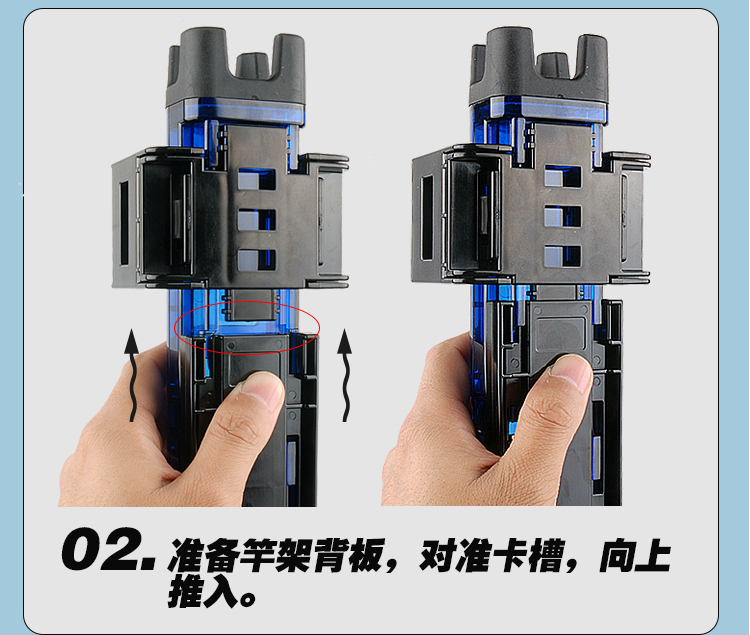 02. 准备竿架背板，对准卡槽，向上推入。