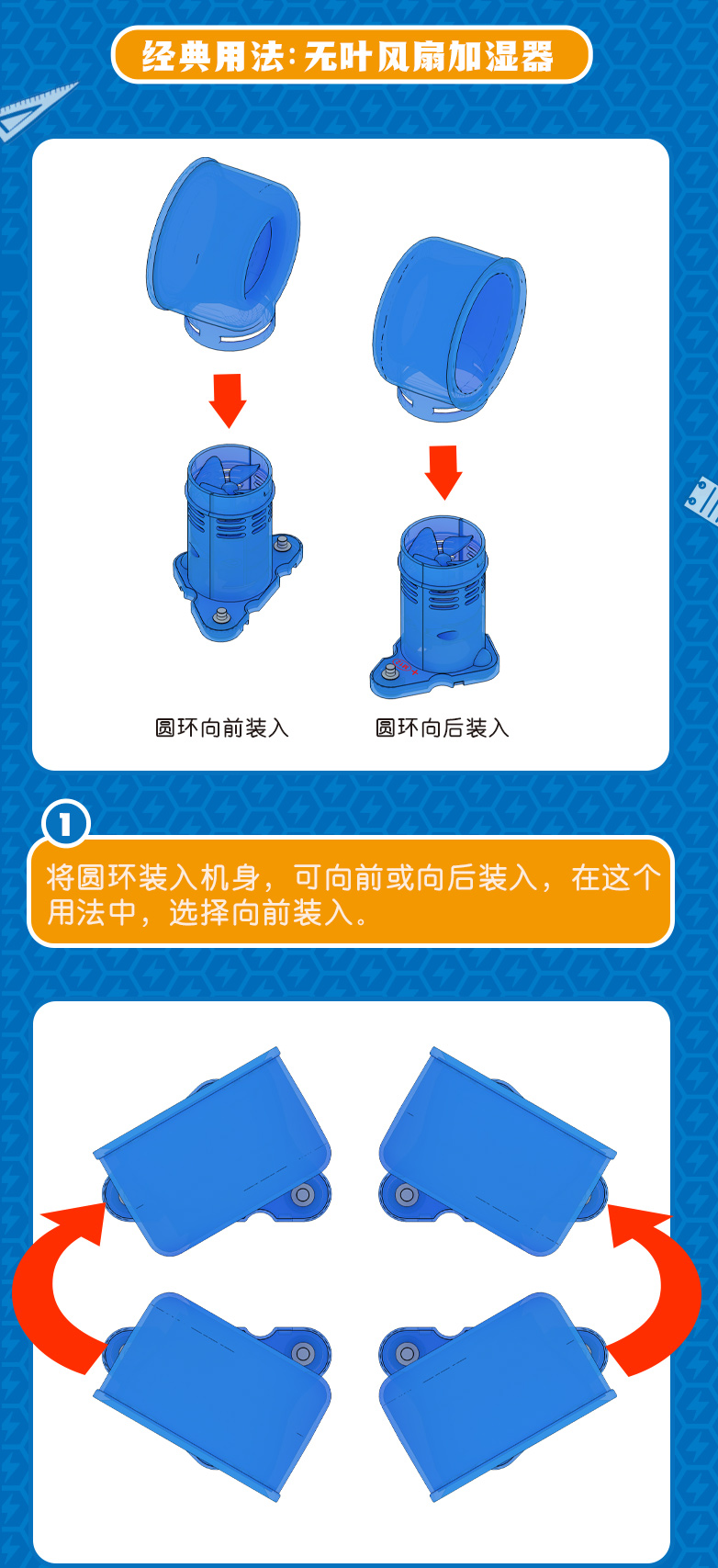 经典用法:无叶风扇加湿器

圆环向前装入

圆环向后装入

1

将圆环装入机身，可向前或向后装入，在这个用法中，选择向前装入。