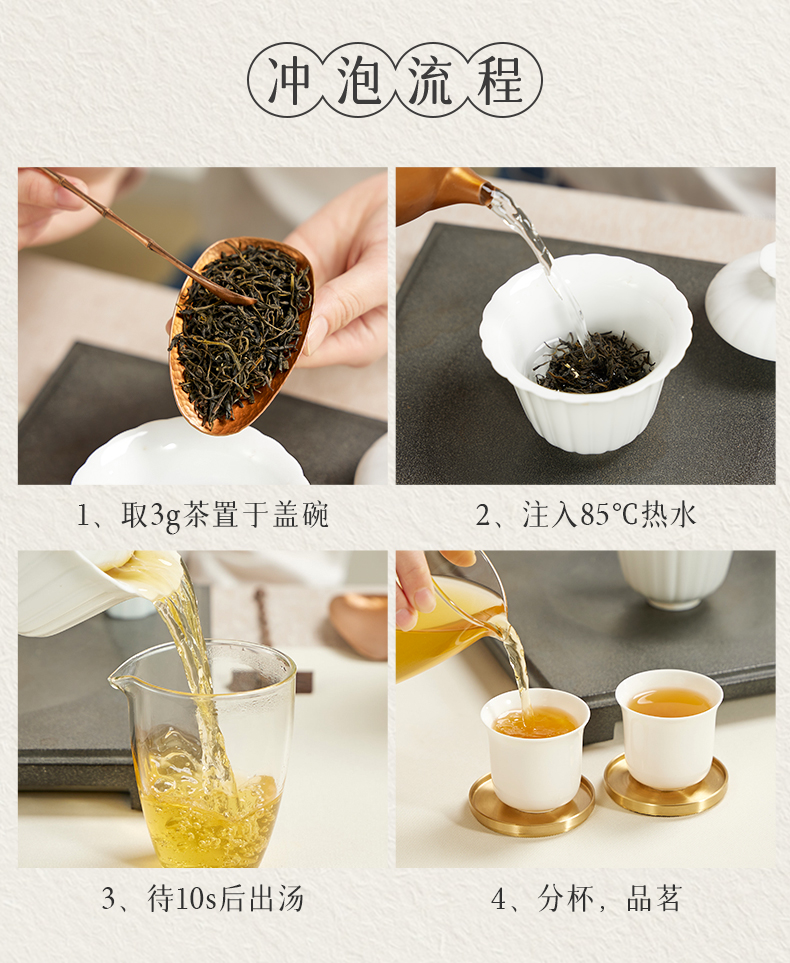 冲泡流程

1、取3g茶置于盖碗

2、注入85℃热水

3、待10s后出汤

4、分杯，品茗