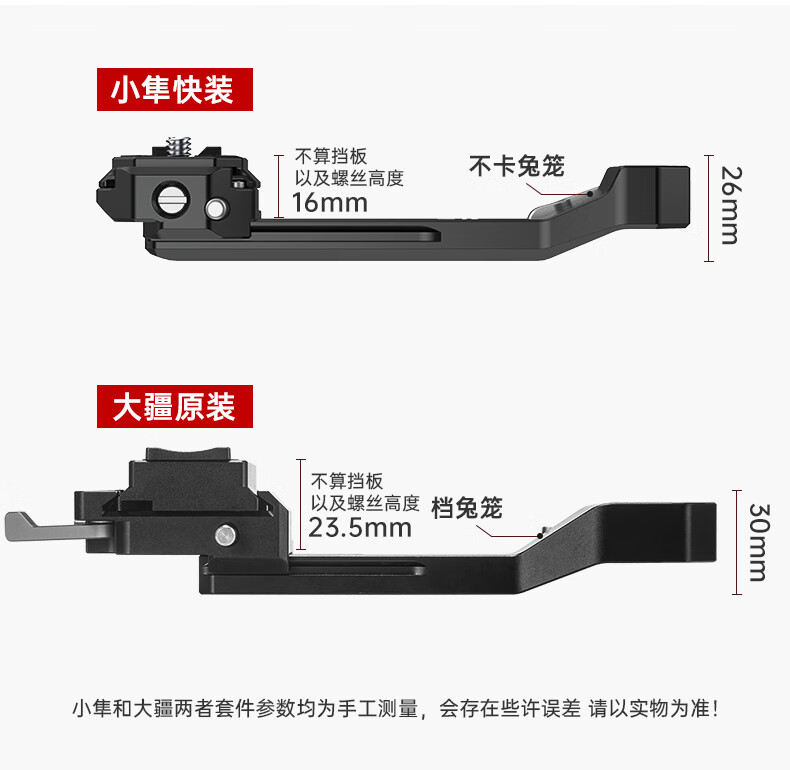 小隼快装

不算挡板
以及螺丝高度
16mm

不卡兔笼

26mm

大疆原装

不算挡板
以及螺丝高度
23.5mm

档兔笼

30mm

小隼和大疆两者套件参数均为手工测量，会存在些许误差 请以实物为准！