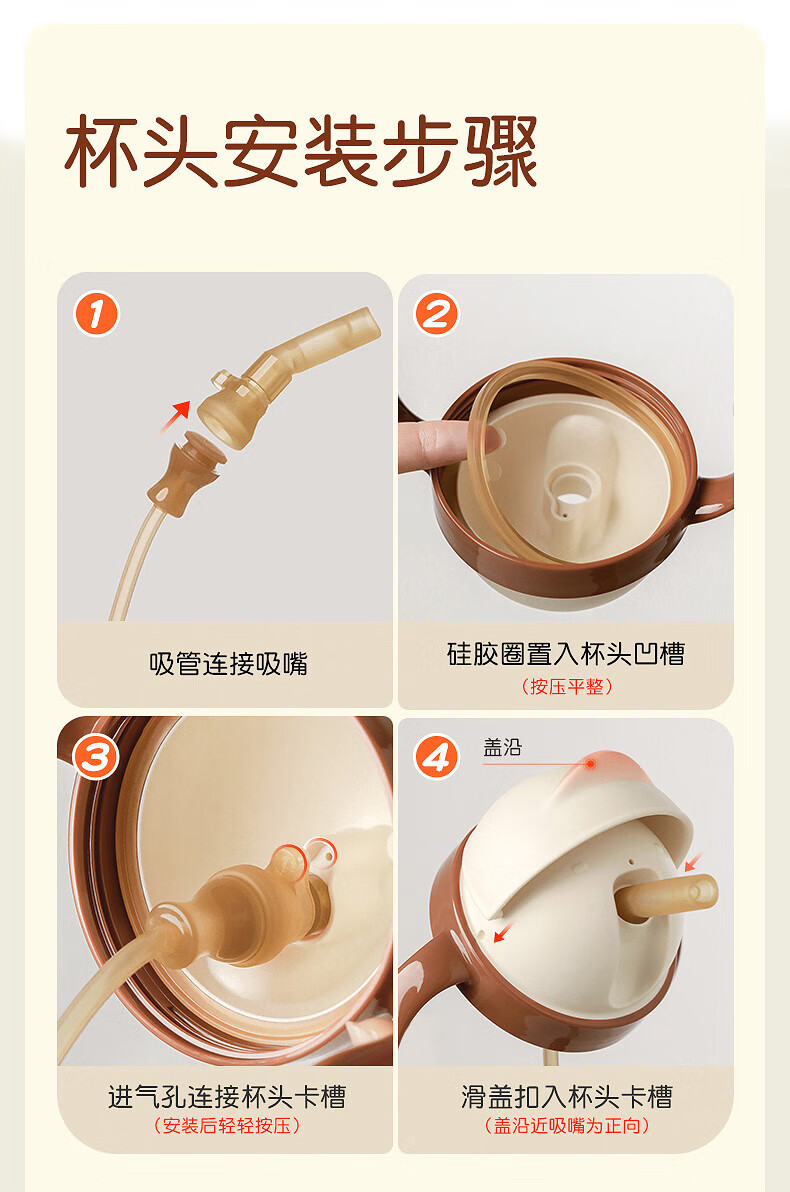 杯头安装步骤

1

吸管连接吸嘴

2

硅胶圈置入杯头凹槽
（按压平整）

3

进气孔连接杯头卡槽
（安装后轻轻按压）

4

盖沿

滑盖扣入杯头卡槽
（盖沿近吸嘴为正向）