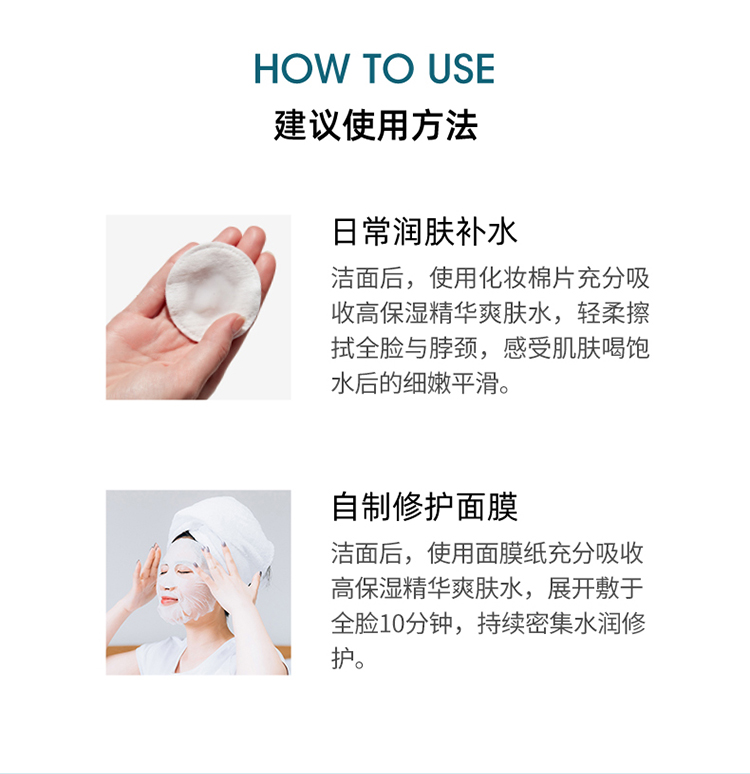 HOW TO USE
建议使用方法

日常润肤补水

洁面后，使用化妆棉片充分吸收高保湿精华爽肤水，轻柔擦拭全脸与脖颈，感受肌肤喝饱水后的细嫩平滑。

自制修护面膜

洁面后，使用面膜纸充分吸收高保湿精华爽肤水，展开敷于全脸10分钟，持续密集水润修护。