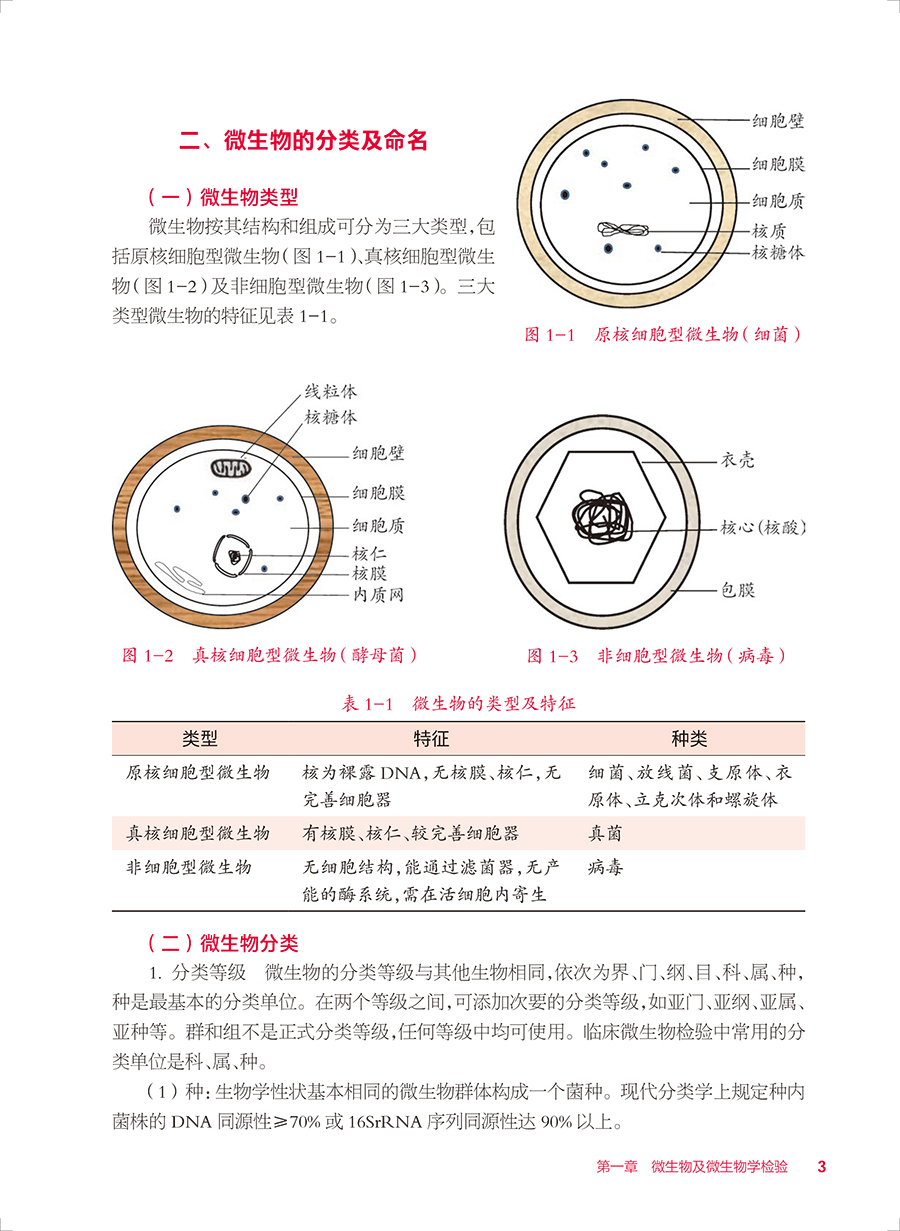 二、微生物的分类及命名

（一）微生物类型

微生物按其结构和组成可分为三大类型，包括原核细胞型微生物（图 1-1）、真核细胞型微生物（图 1-2）及非细胞型微生物（图 1-3）。三大类型微生物的特征见表 1-1。

细胞壁
细胞膜
细胞质
核质
核糖体

图 1-1 原核细胞型微生物（细菌）

线粒体
核糖体
细胞壁
细胞膜
细胞质
核仁
核膜
内质网

图 1-2 真核细胞型微生物（酵母菌）

衣壳
核心(核酸)
包膜

图 1-3 非细胞型微生物（病毒）

表 1-1 微生物的类型及特征

| 类型 | 特征 | 种类 |
|---|---|---|
| 原核细胞型微生物 | 核为裸露 DNA，无核膜、核仁，无完善细胞器 | 细菌、放线菌、支原体、衣原体、立克次体和螺旋体 |
| 真核细胞型微生物 | 有核膜、核仁、较完善细胞器 | 真菌 |
| 非细胞型微生物 | 无细胞结构，能通过滤菌器，无产能的酶系统，需在活细胞内寄生 | 病毒 |

（二）微生物分类

1. 分类等级 微生物的分类等级与其他生物相同，依次为界、门、纲、目、科、属、种，种是最基本的分类单位。在两个等级之间，可添加次要的分类等级，如亚门、亚纲、亚属、亚种等。群和组不是正式分类等级，任何等级中均可使用。临床微生物检验中常用的分类单位是科、属、种。

（1）种：生物学性状基本相同的微生物群体构成一个菌种。现代分类学上规定种内菌株的 DNA 同源性≥70% 或 16SrRNA 序列同源性达 90% 以上。

第一章 微生物及微生物学检验 3