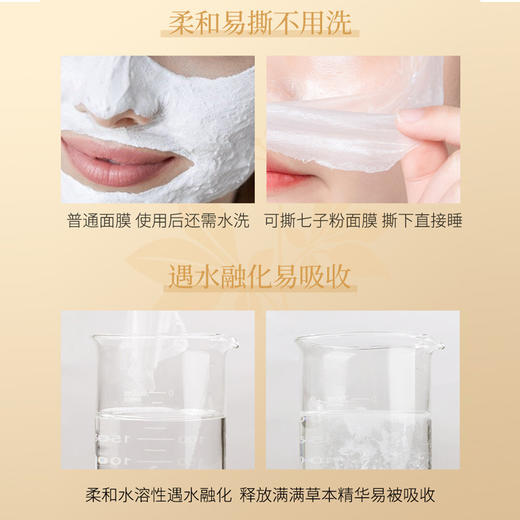 柔和易撕不用洗

普通面膜 使用后还需水洗

可撕七子粉面膜 撕下直接睡

遇水融化易吸收

柔和水溶性遇水融化 释放满满草本精华易被吸收