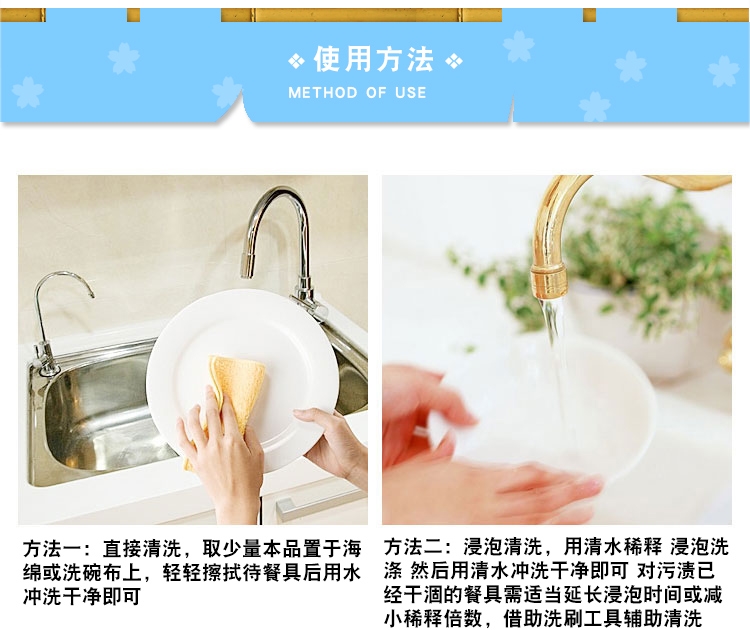 ❖ 使用方法 ❖
METHOD OF USE

方法一：直接清洗，取少量本品置于海绵或洗碗布上，轻轻擦拭待餐具后用水冲洗干净即可

方法二：浸泡清洗，用清水稀释 浸泡洗涤 然后用清水冲洗干净即可 对污渍已经干涸的餐具需适当延长浸泡时间或减小稀释倍数，借助洗刷工具辅助清洗