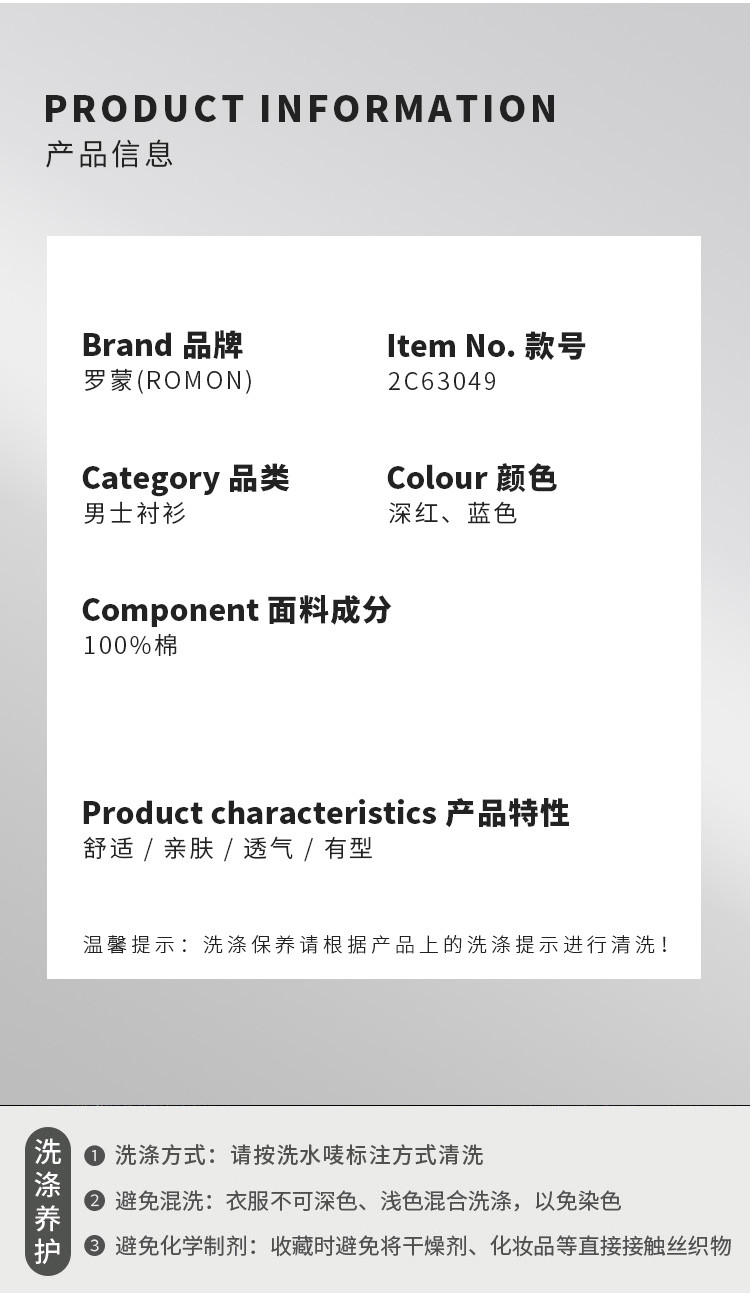 PRODUCT INFORMATION
产品信息

Brand 品牌
罗蒙(ROMON)

Item No. 款号
2C63049

Category 品类
男士衬衫

Colour 颜色
深红、蓝色

Component 面料成分
100%棉

Product characteristics 产品特性
舒适 / 亲肤 / 透气 / 有型

温馨提示：洗涤保养请根据产品上的洗涤提示进行清洗！

洗涤养护

❶ 洗涤方式：请按洗水唛标注方式清洗

❷ 避免混洗：衣服不可深色、浅色混合洗涤，以免染色

❸ 避免化学制剂：收藏时避免将干燥剂、化妆品等直接接触丝织物