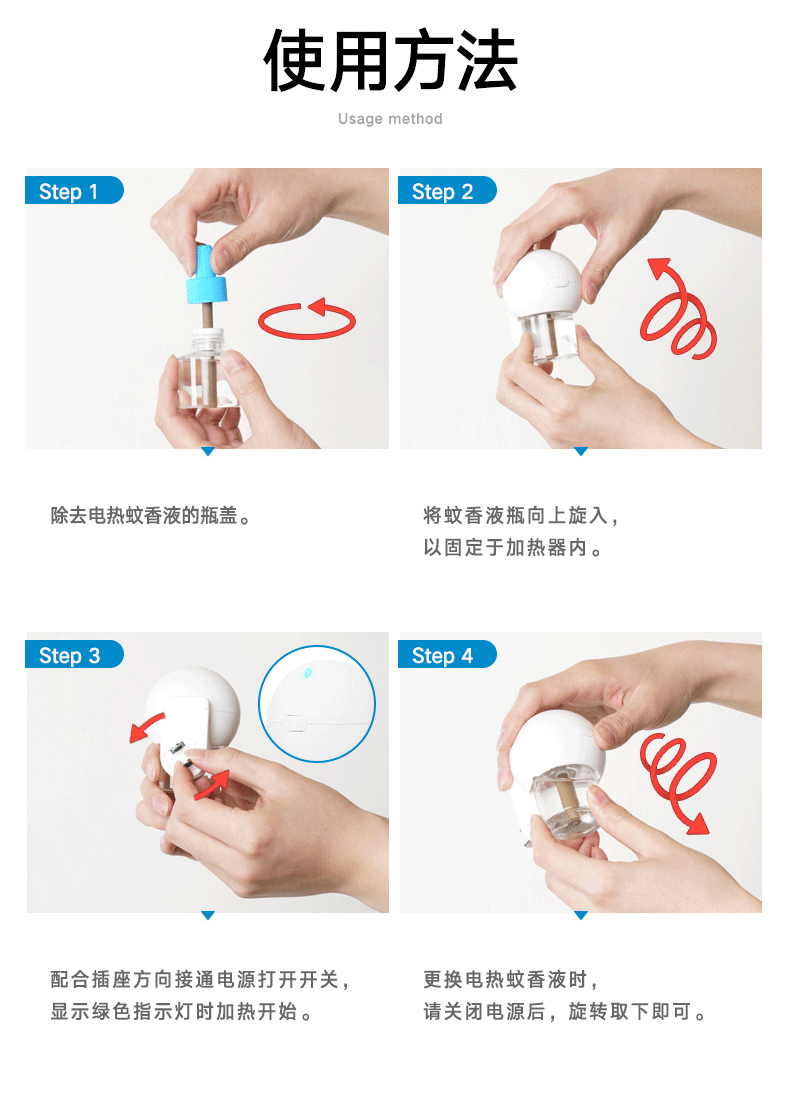 使用方法

Usage method

Step 1

除去电热蚊香液的瓶盖。

Step 2

将蚊香液瓶向上旋入，以固定于加热器内。

Step 3

配合插座方向接通电源打开开关，显示绿色指示灯时加热开始。

Step 4

更换电热蚊香液时，请关闭电源后，旋转取下即可。