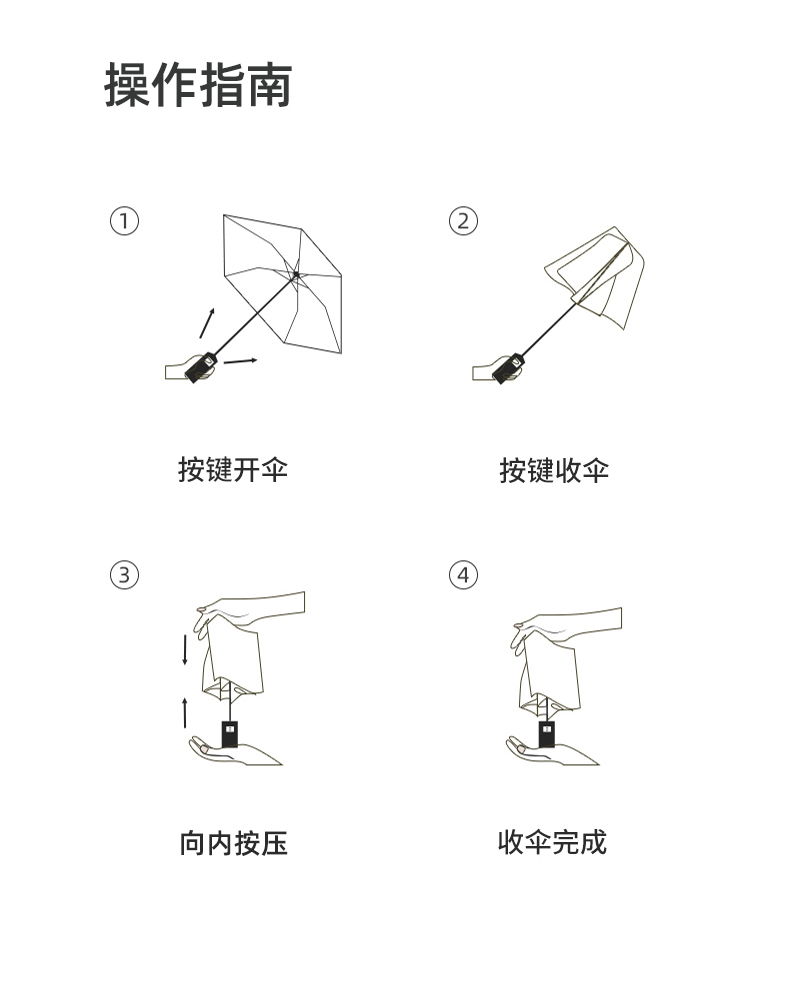 操作指南

①

按键开伞

②

按键收伞

③

向内按压

④

收伞完成