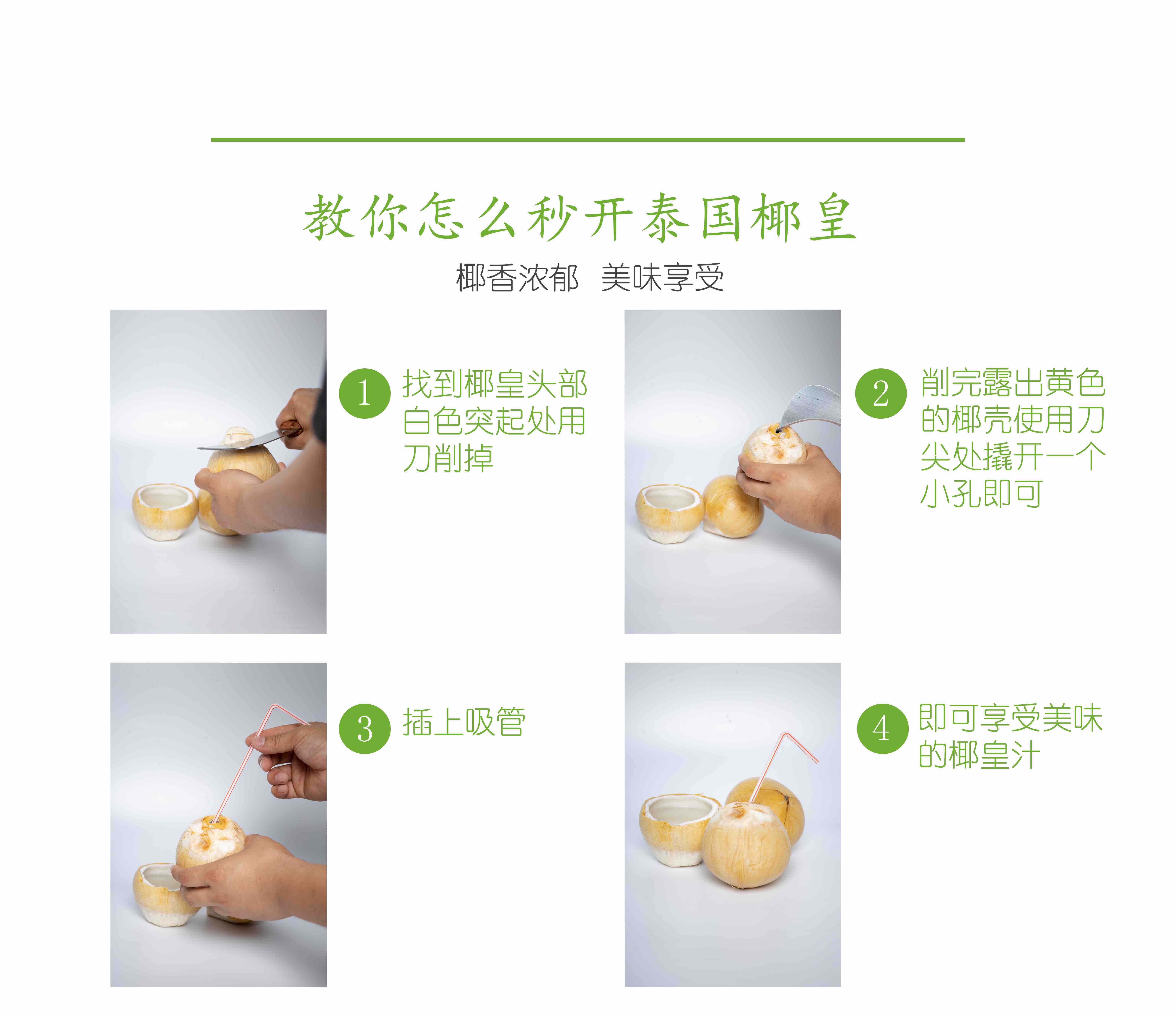 教你怎么秒开泰国椰皇

椰香浓郁 美味享受

1 找到椰皇头部白色突起处用刀削掉

2 削完露出黄色的椰壳使用刀尖处撬开一个小孔即可

3 插上吸管

4 即可享受美味的椰皇汁