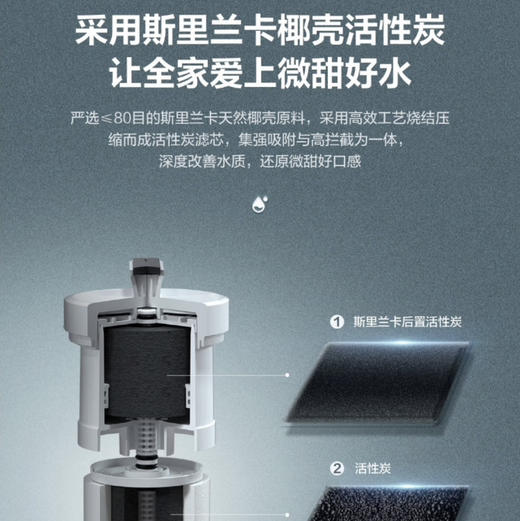 采用斯里兰卡椰壳活性炭
让全家爱上微甜好水

严选≤80目的斯里兰卡天然椰壳原料，采用高效工艺烧结压缩而成活性炭滤芯，集强吸附与高拦截为一体，深度改善水质，还原微甜好口感

① 斯里兰卡后置活性炭

② 活性炭