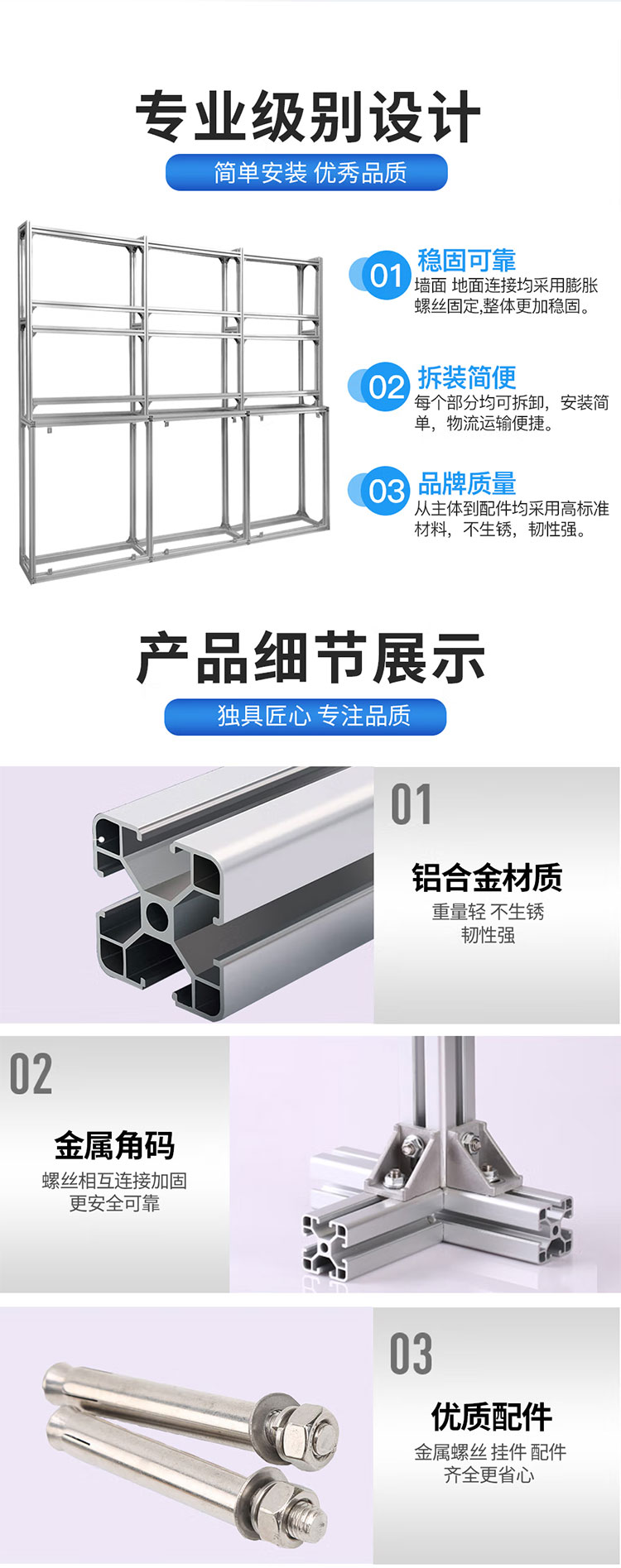 专业级别设计

简单安装 优秀品质

01 稳固可靠
墙面 地面连接均采用膨胀螺丝固定,整体更加稳固。

02 拆装简便
每个部分均可拆卸，安装简单，物流运输便捷。

03 品牌质量
从主体到配件均采用高标准材料，不生锈，韧性强。

产品细节展示

独具匠心 专注品质

01
铝合金材质
重量轻 不生锈
韧性强

02
金属角码
螺丝相互连接加固
更安全可靠

03
优质配件
金属螺丝 挂件 配件
齐全更省心