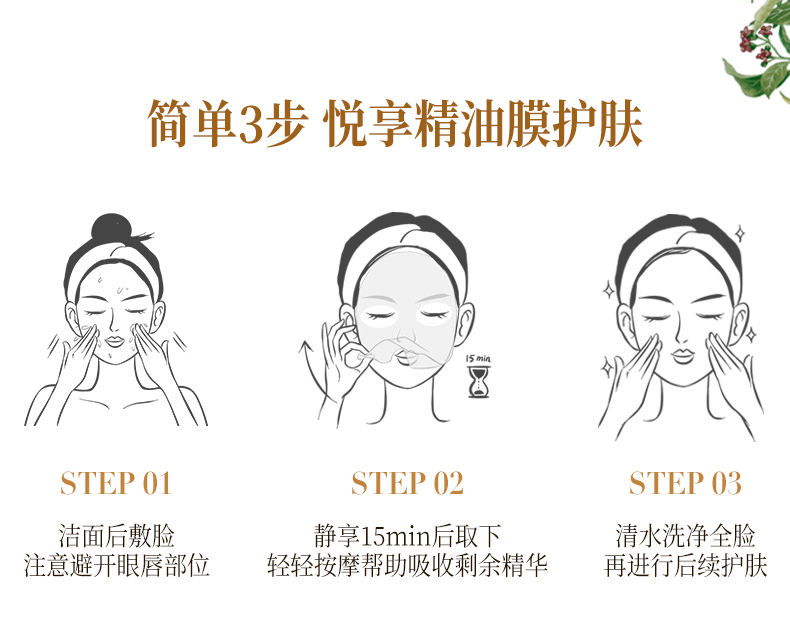 简单3步 悦享精油膜护肤

15 min

STEP 01

洁面后敷脸
注意避开眼唇部位

STEP 02

静享15min后取下
轻轻按摩帮助吸收剩余精华

STEP 03

清水洗净全脸
再进行后续护肤