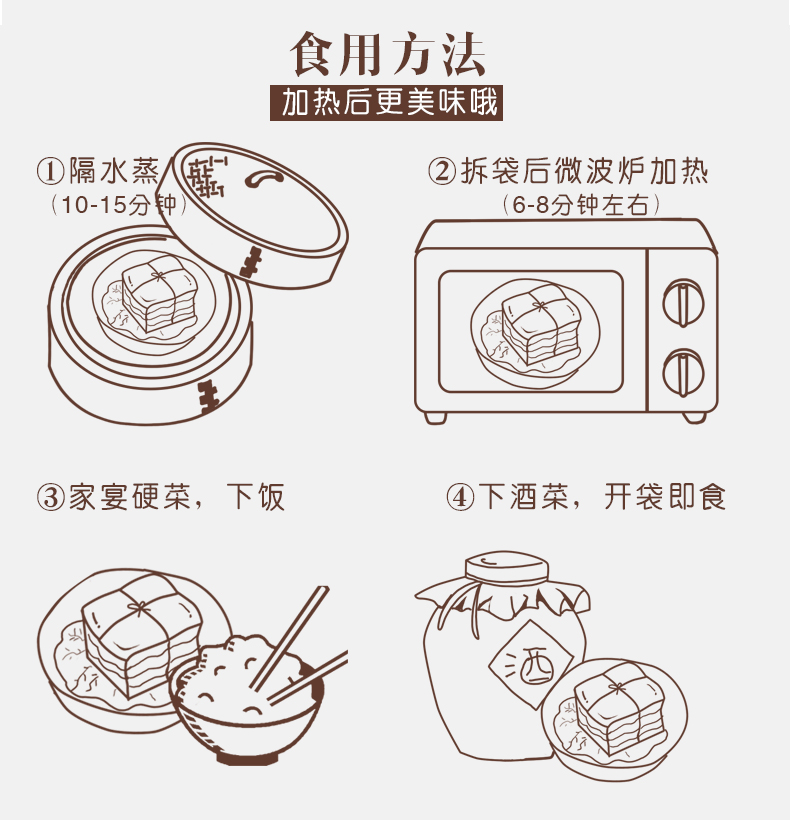 食用方法

加热后更美味哦

①隔水蒸
（10-15分钟）

②拆袋后微波炉加热
（6-8分钟左右）

③家宴硬菜，下饭

④下酒菜，开袋即食

酒