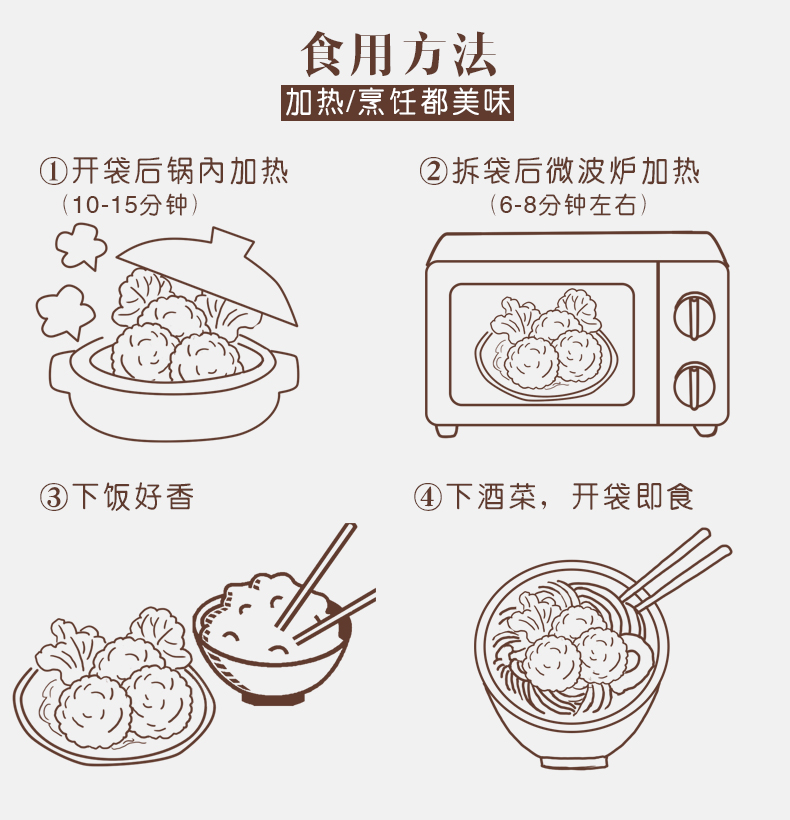 食用方法

加热/烹饪都美味

①开袋后锅内加热
(10-15分钟)

②拆袋后微波炉加热
(6-8分钟左右)

③下饭好香

④下酒菜，开袋即食