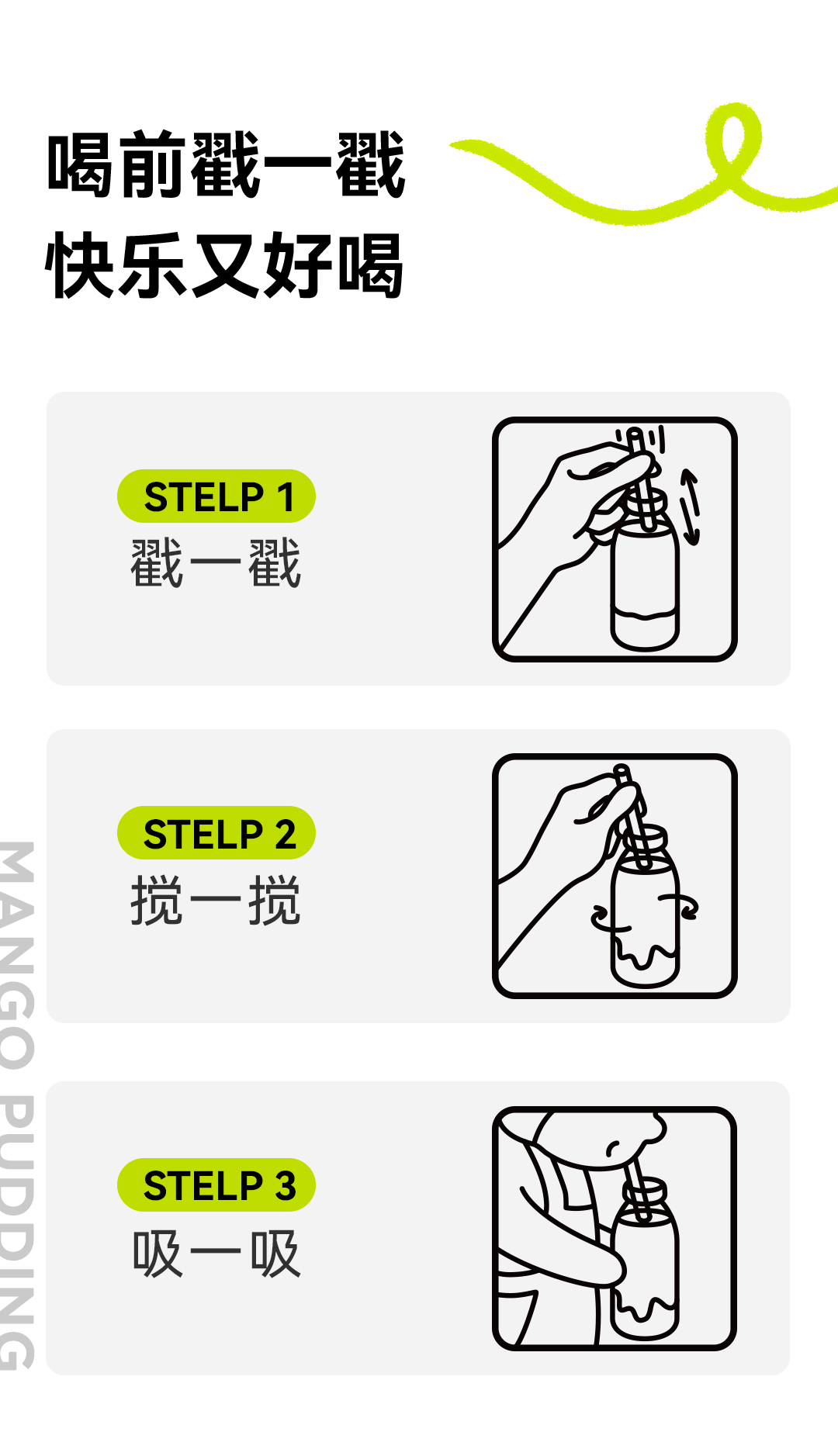 喝前戳一戳
快乐又好喝

STELP 1
戳一戳

STELP 2
搅一搅

STELP 3
吸一吸

MANGO PUDDING