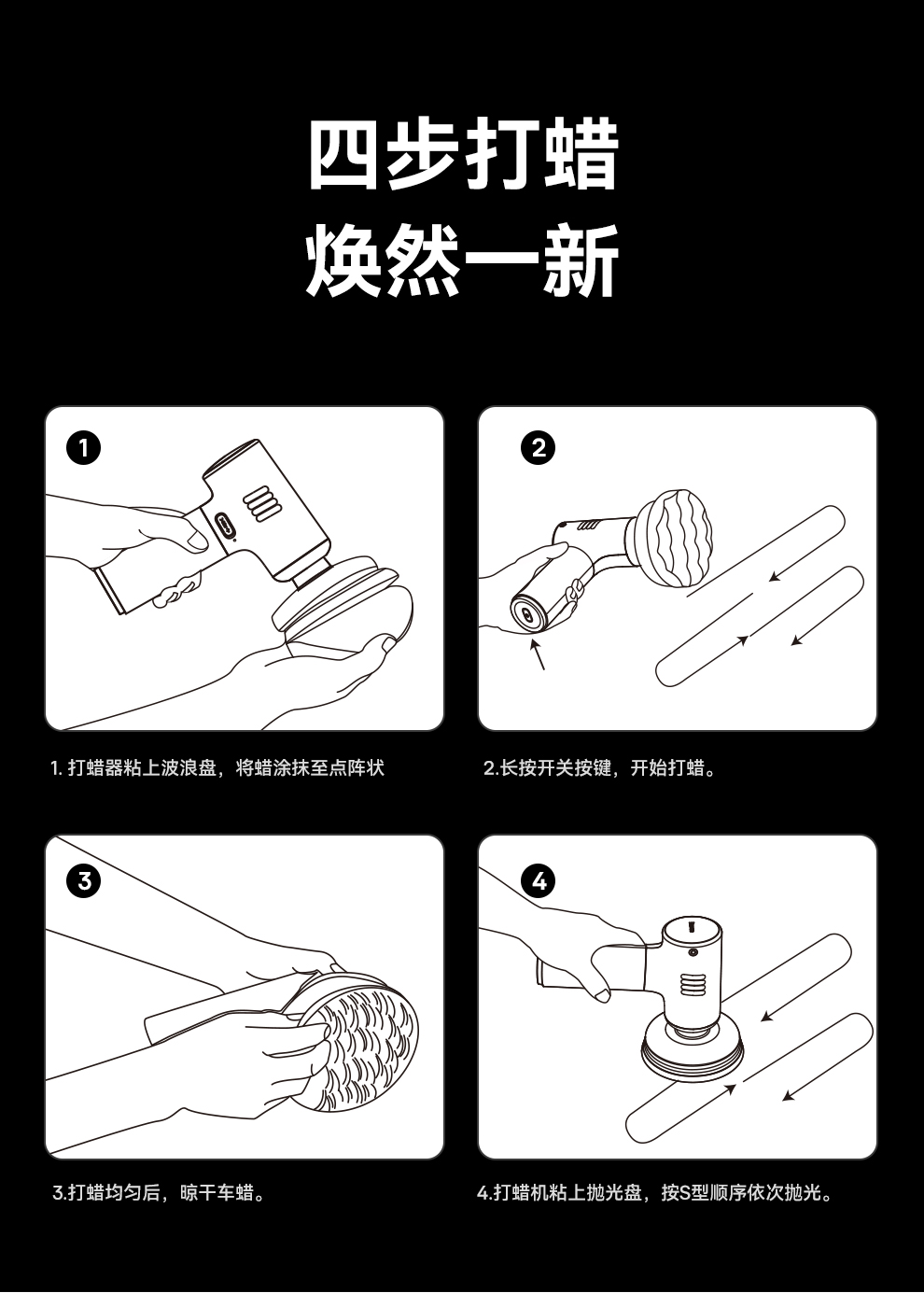 四步打蜡
焕然一新

1

1. 打蜡器粘上波浪盘，将蜡涂抹至点阵状

2

2.长按开关按键，开始打蜡。

3

3.打蜡均匀后，晾干车蜡。

4

4.打蜡机粘上抛光盘，按S型顺序依次抛光。