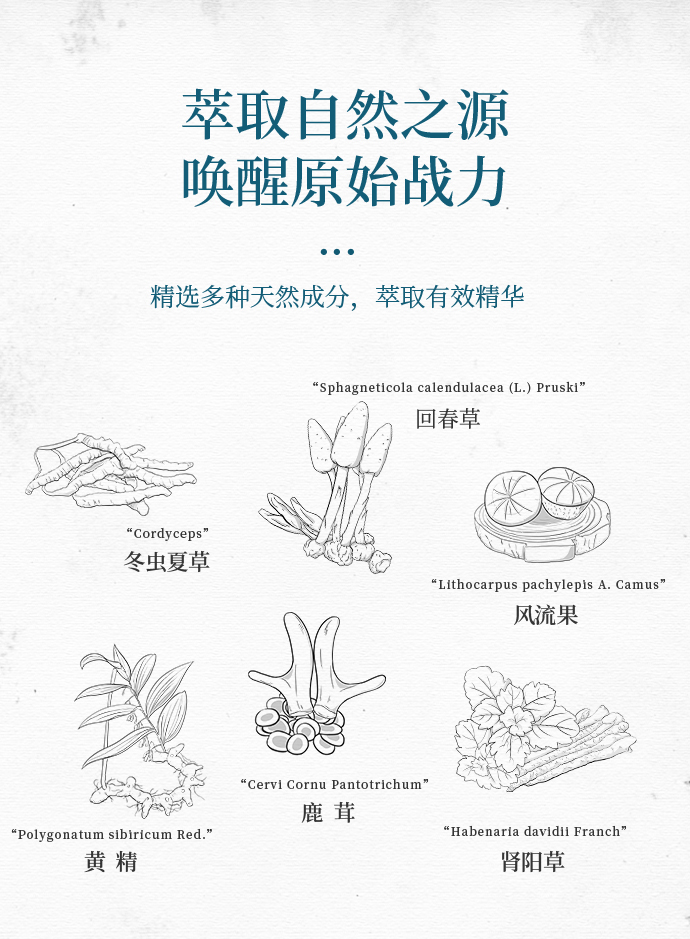 萃取自然之源
唤醒原始战力

...

精选多种天然成分，萃取有效精华

"Sphagneticola calendulacea (L.) Pruski"
回春草

"Cordyceps"
冬虫夏草

"Lithocarpus pachylepis A. Camus"
风流果

"Cervi Cornu Pantotrichum"
鹿 茸

"Polygonatum sibiricum Red."
黄 精

"Habenaria davidii Franch"
肾阳草