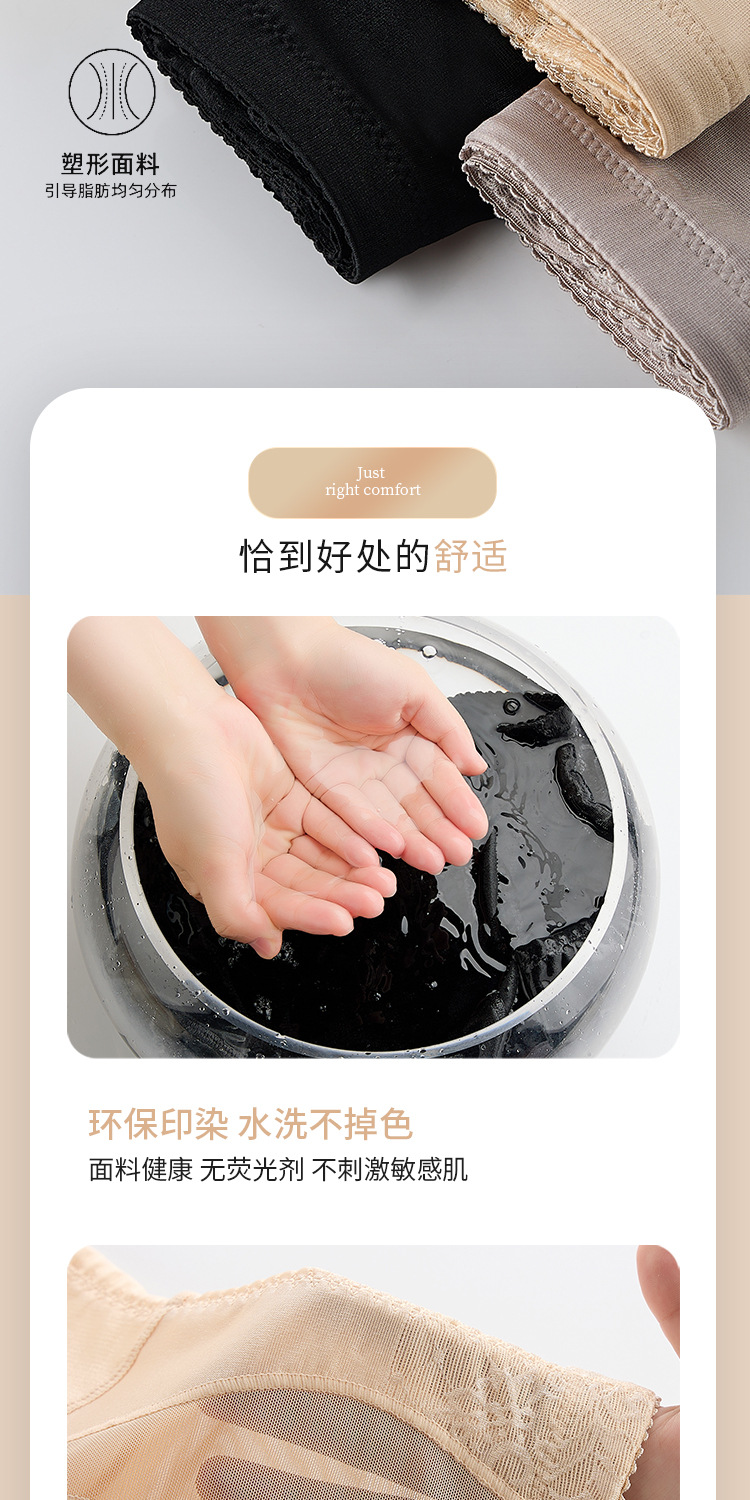 塑形面料
引导脂肪均匀分布

Just
right comfort

恰到好处的舒适

环保印染 水洗不掉色
面料健康 无荧光剂 不刺激敏感肌