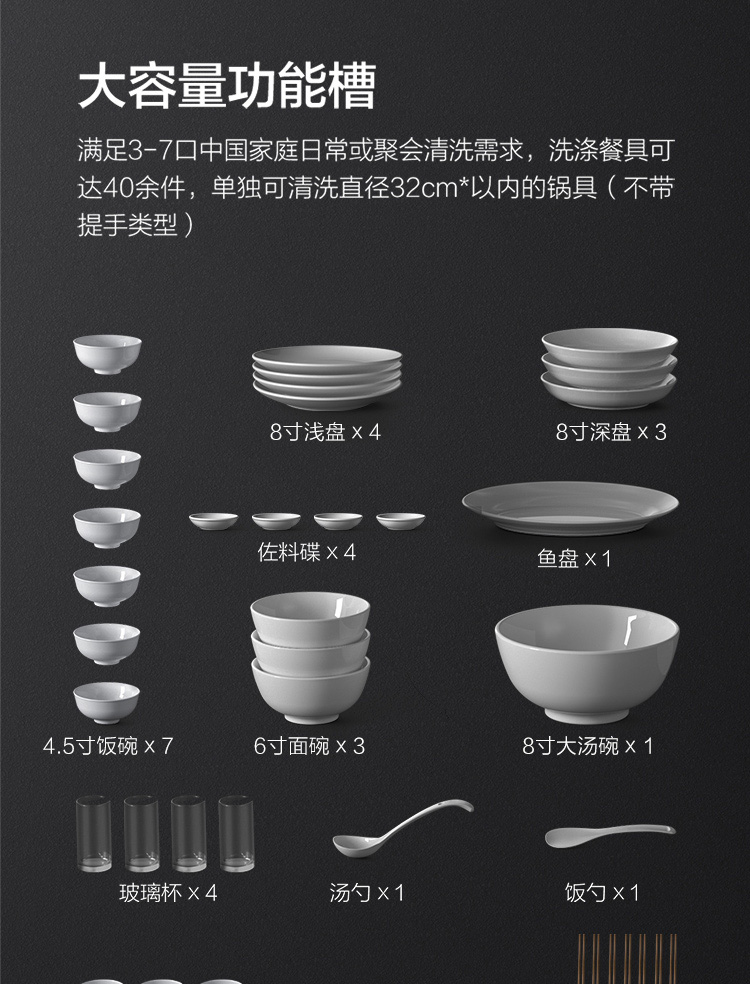 大容量功能槽

满足3-7口中国家庭日常或聚会清洗需求，洗涤餐具可达40余件，单独可清洗直径32cm*以内的锅具（不带提手类型）

8寸浅盘 x 4

8寸深盘 x 3

佐料碟 x 4

鱼盘 x 1

4.5寸饭碗 x 7

6寸面碗 x 3

8寸大汤碗 x 1

玻璃杯 x 4

汤勺 x 1

饭勺 x 1