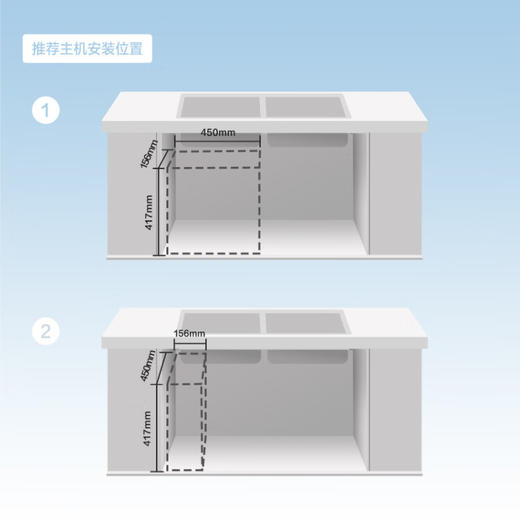 推荐主机安装位置

1

450mm

156mm

417mm

2

156mm

450mm

417mm