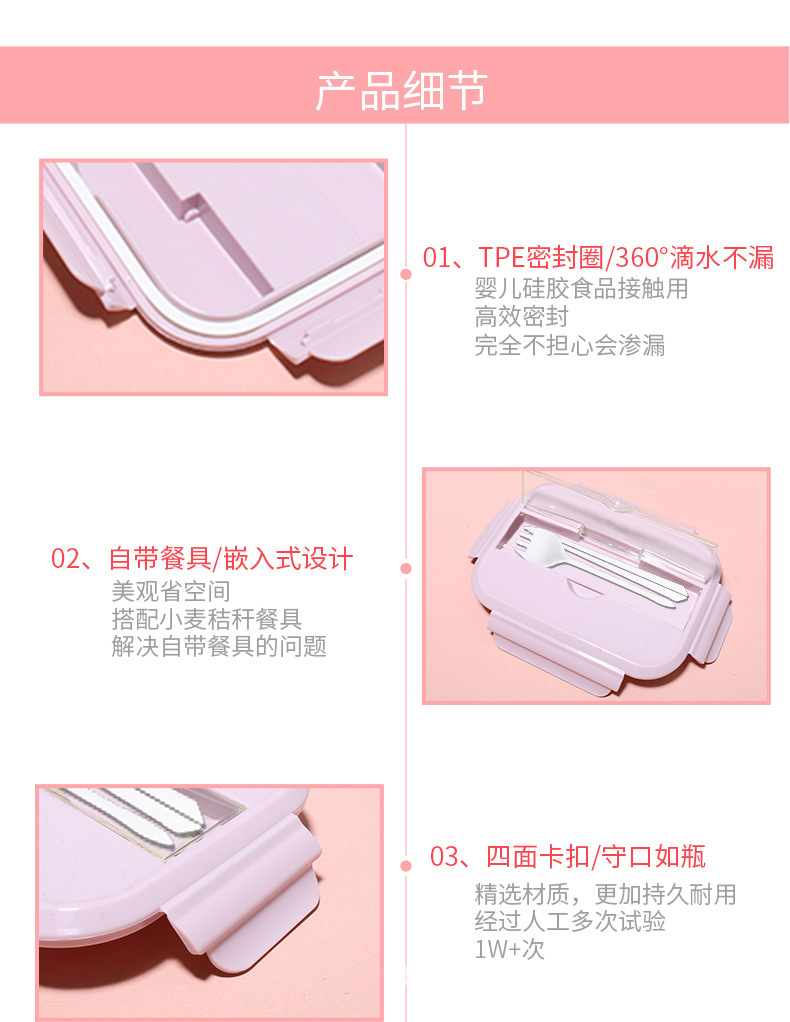 产品细节

01、TPE密封圈/360°滴水不漏
婴儿硅胶食品接触用
高效密封
完全不担心会渗漏

02、自带餐具/嵌入式设计
美观省空间
搭配小麦秸秆餐具
解决自带餐具的问题

03、四面卡扣/守口如瓶
精选材质，更加持久耐用
经过人工多次试验
1W+次