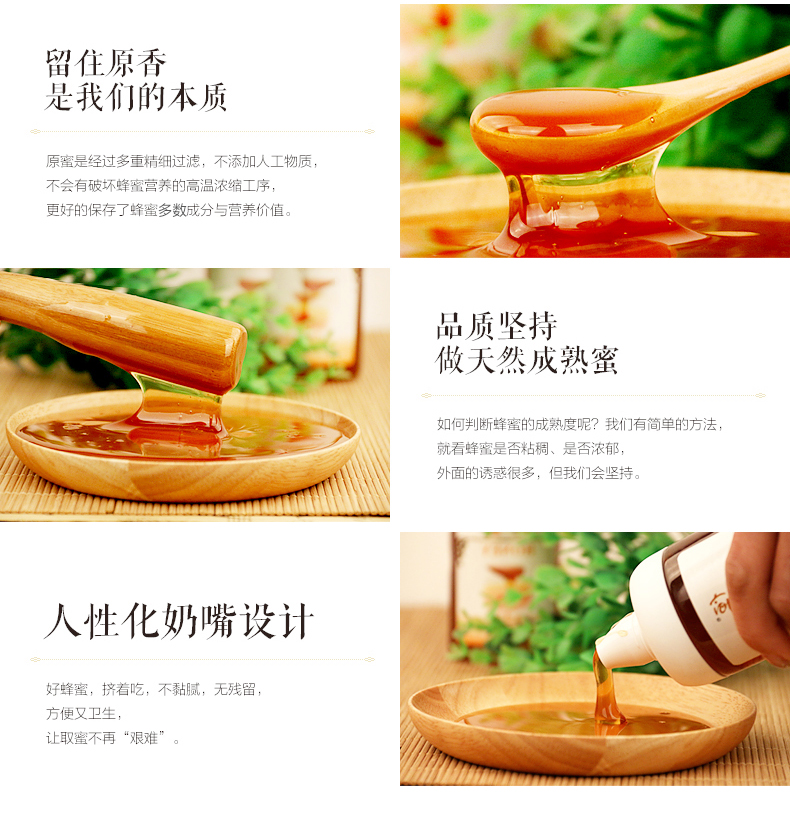 留住原香
是我们的本质

原蜜是经过多重精细过滤，不添加人工物质，
不会有破坏蜂蜜营养的高温浓缩工序，
更好的保存了蜂蜜多数成分与营养价值。

品质坚持
做天然成熟蜜

如何判断蜂蜜的成熟度呢？我们有简单的方法，
就看蜂蜜是否粘稠、是否浓郁，
外面的诱惑很多，但我们会坚持。

人性化奶嘴设计

好蜂蜜，挤着吃，不黏腻，无残留，
方便又卫生，
让取蜜不再“艰难”。