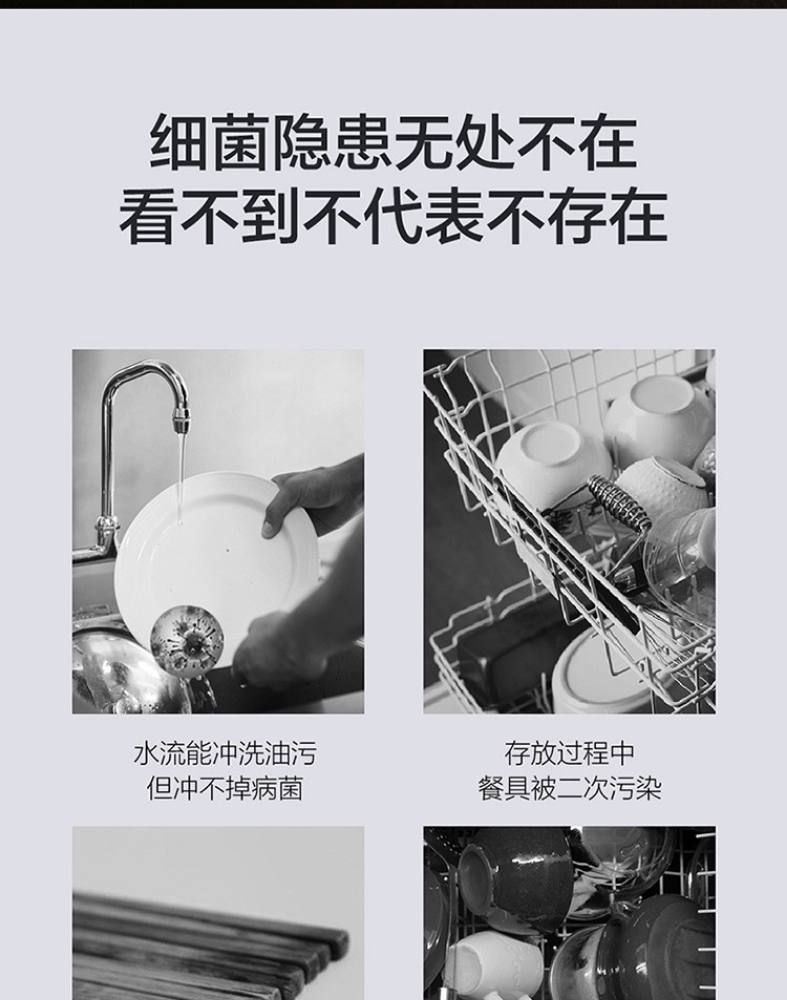 细菌隐患无处不在
看不到不代表不存在

水流能冲洗油污
但冲不掉病菌

存放过程中
餐具被二次污染