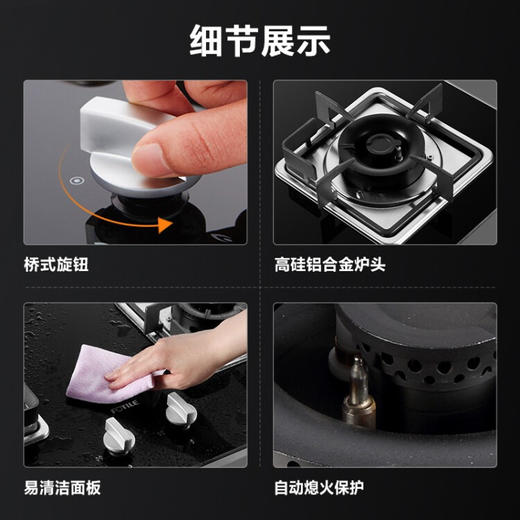 细节展示

桥式旋钮

高硅铝合金炉头

FOTILE

易清洁面板

自动熄火保护