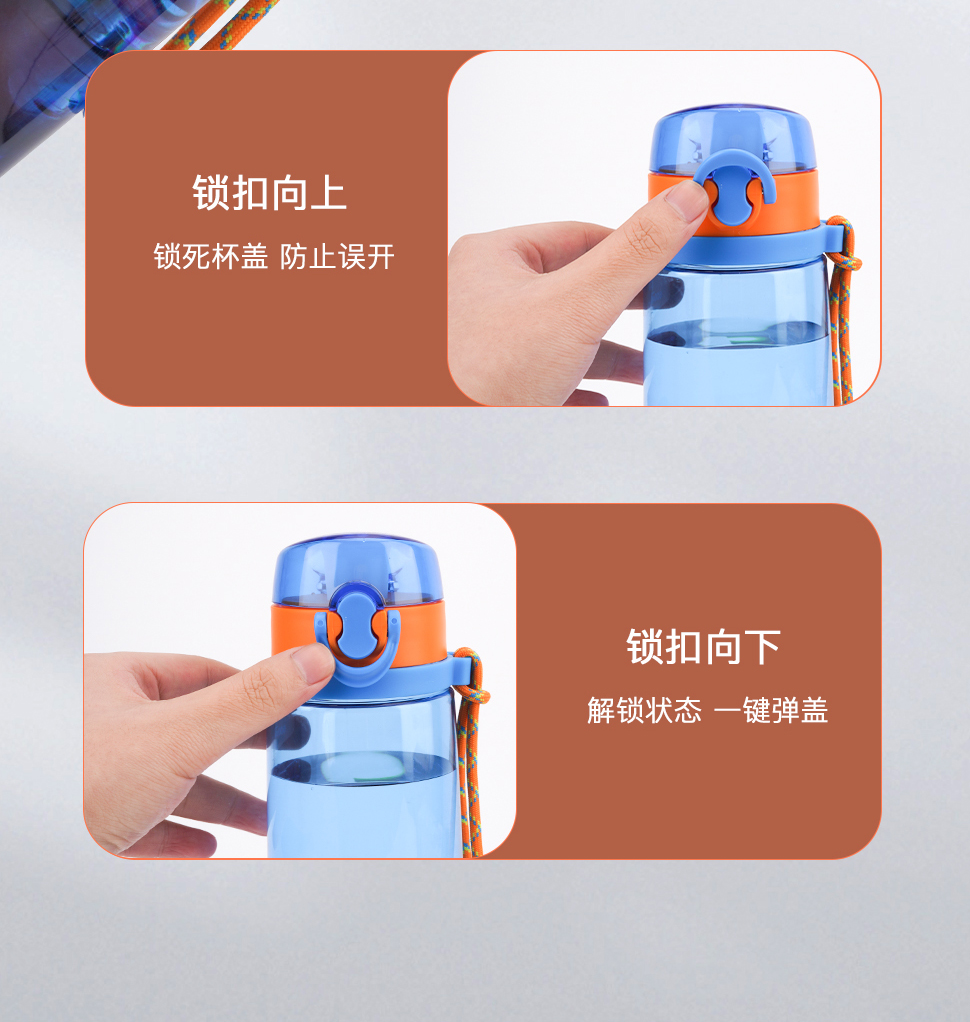 锁扣向上

锁死杯盖 防止误开

锁扣向下

解锁状态 一键弹盖