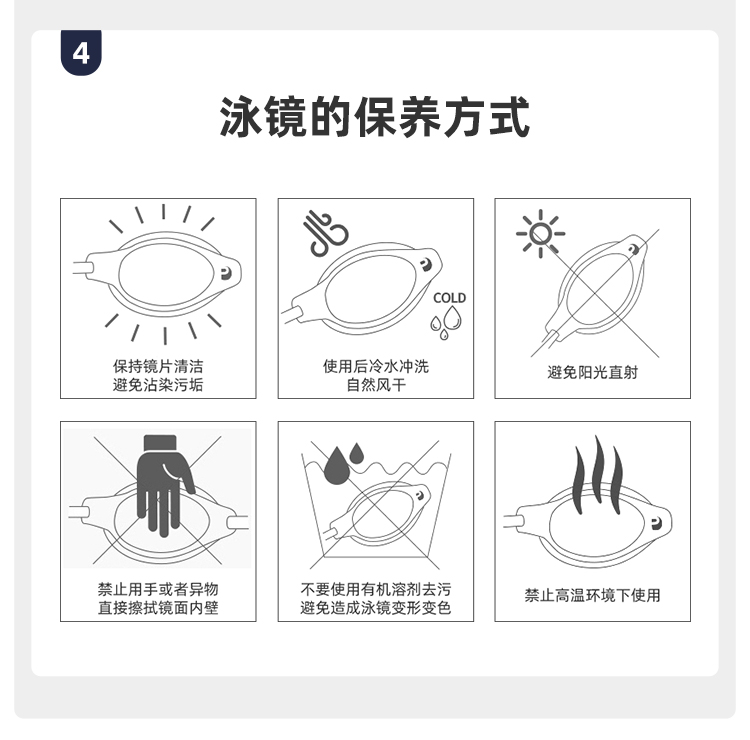 4

泳镜的保养方式

保持镜片清洁
避免沾染污垢

COLD

使用后冷水冲洗
自然风干

避免阳光直射

禁止用手或者异物
直接擦拭镜面内壁

不要使用有机溶剂去污
避免造成泳镜变形变色

禁止高温环境下使用