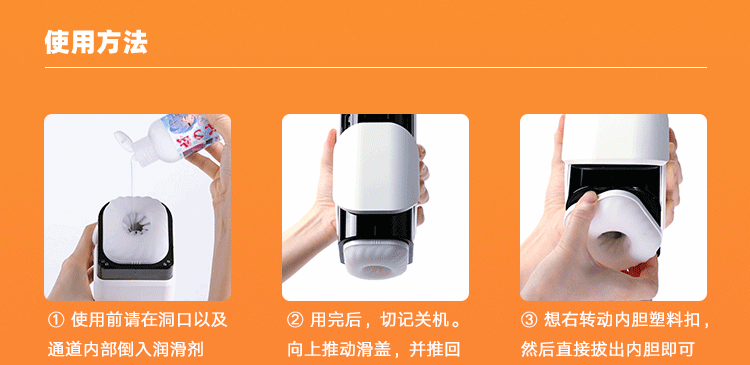 使用方法

① 使用前请在洞口以及通道内部倒入润滑剂

② 用完后，切记关机。向上推动滑盖，并推回

③ 想右转动内胆塑料扣，然后直接拔出内胆即可