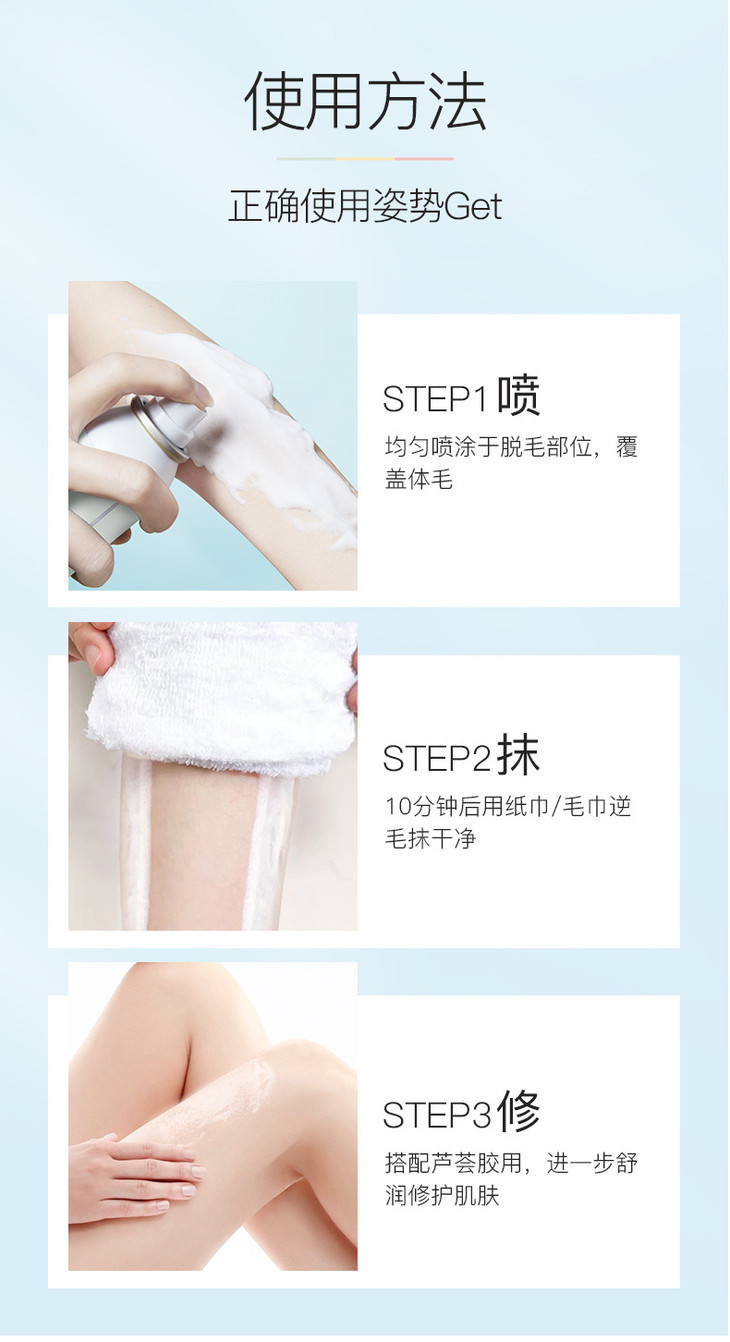 使用方法

正确使用姿势Get

STEP1 喷

均匀喷涂于脱毛部位，覆盖体毛

STEP2 抹

10分钟后用纸巾/毛巾逆毛抹干净

STEP3 修

搭配芦荟胶用，进一步舒润修护肌肤