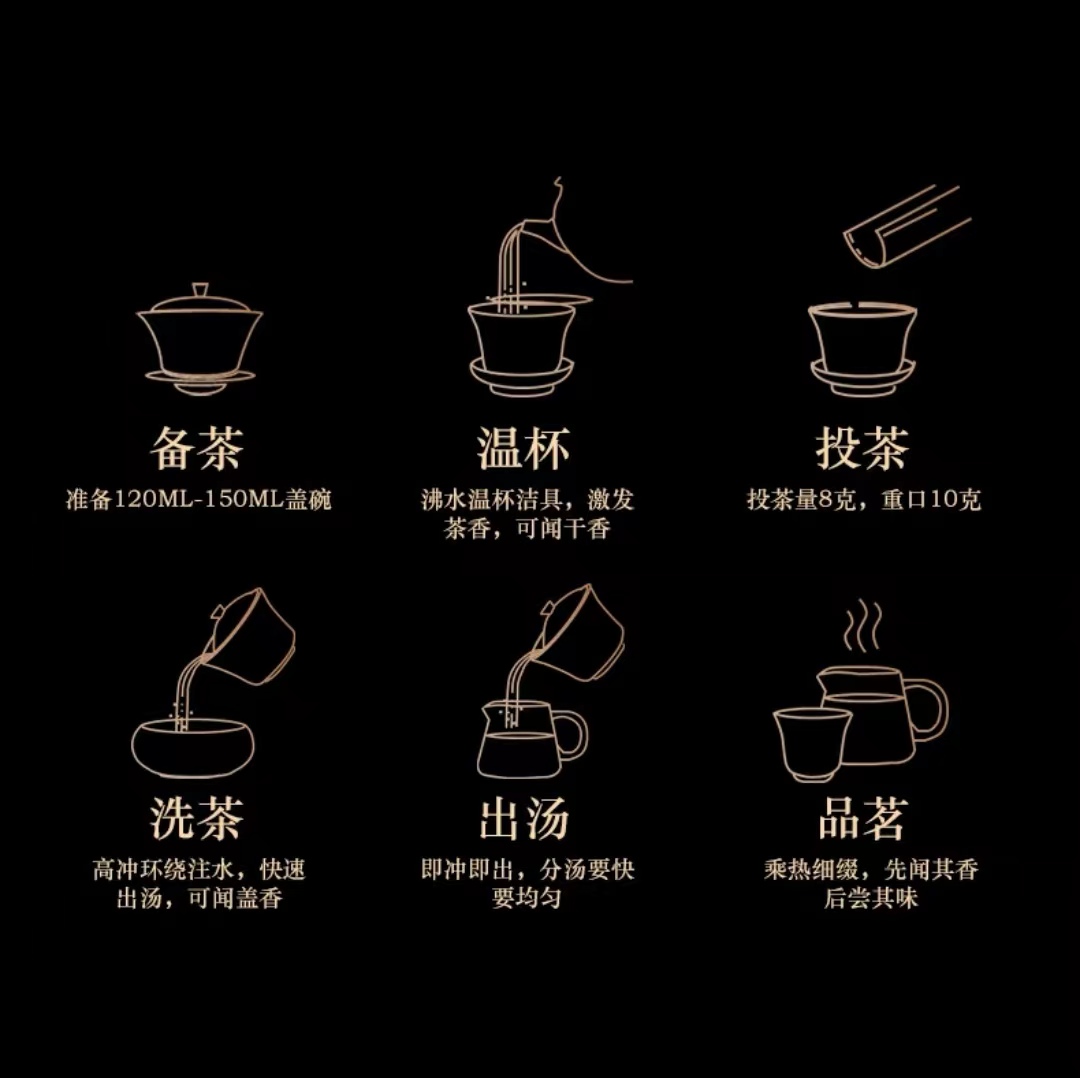 备茶
准备120ML-150ML盖碗

温杯
沸水温杯洁具，激发茶香，可闻干香

投茶
投茶量8克，重口10克

洗茶
高冲环绕注水，快速出汤，可闻盖香

出汤
即冲即出，分汤要快要均匀

品茗
乘热细缀，先闻其香后尝其味