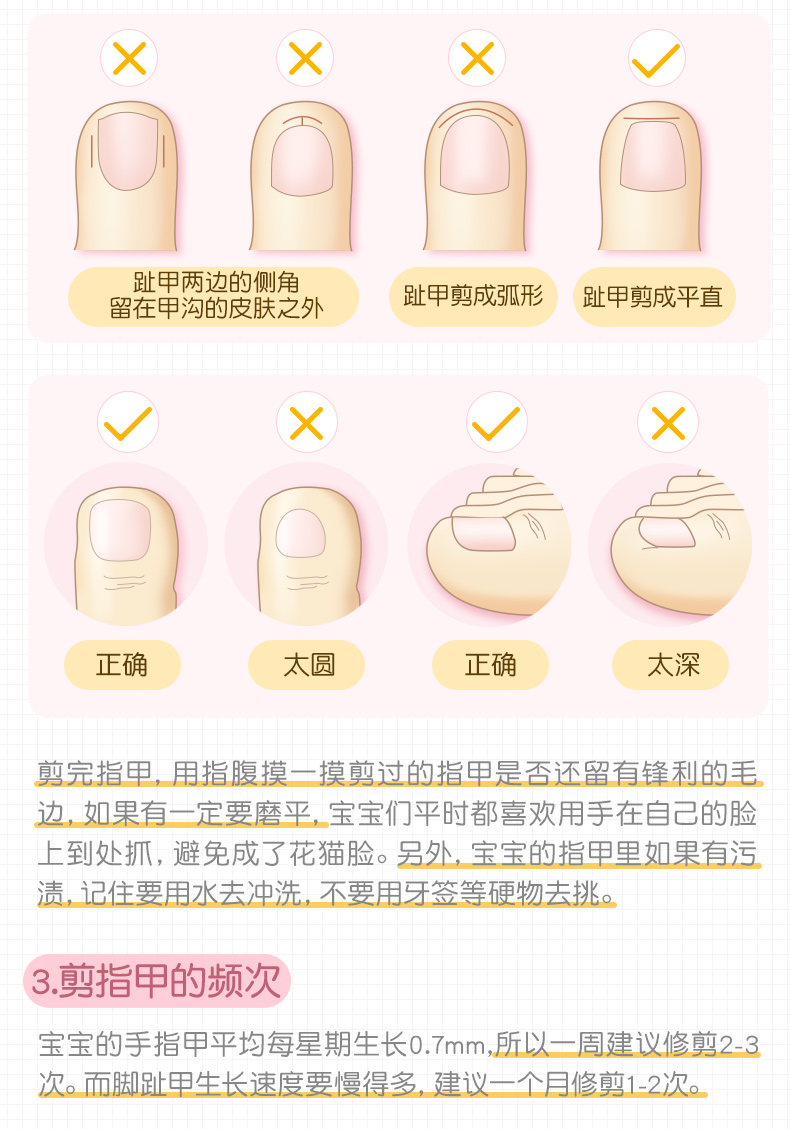 趾甲两边的侧角留在甲沟的皮肤之外

趾甲剪成弧形

趾甲剪成平直

正确

太圆

正确

太深

剪完指甲，用指腹摸一摸剪过的指甲是否还留有锋利的毛边，如果有一定要磨平，宝宝们平时都喜欢用手在自己的脸上到处抓，避免成了花猫脸。另外，宝宝的指甲里如果有污渍，记住要用水去冲洗，不要用牙签等硬物去挑。

3.剪指甲的频次

宝宝的手指甲平均每星期生长0.7mm,所以一周建议修剪2-3次。而脚趾甲生长速度要慢得多，建议一个月修剪1-2次。