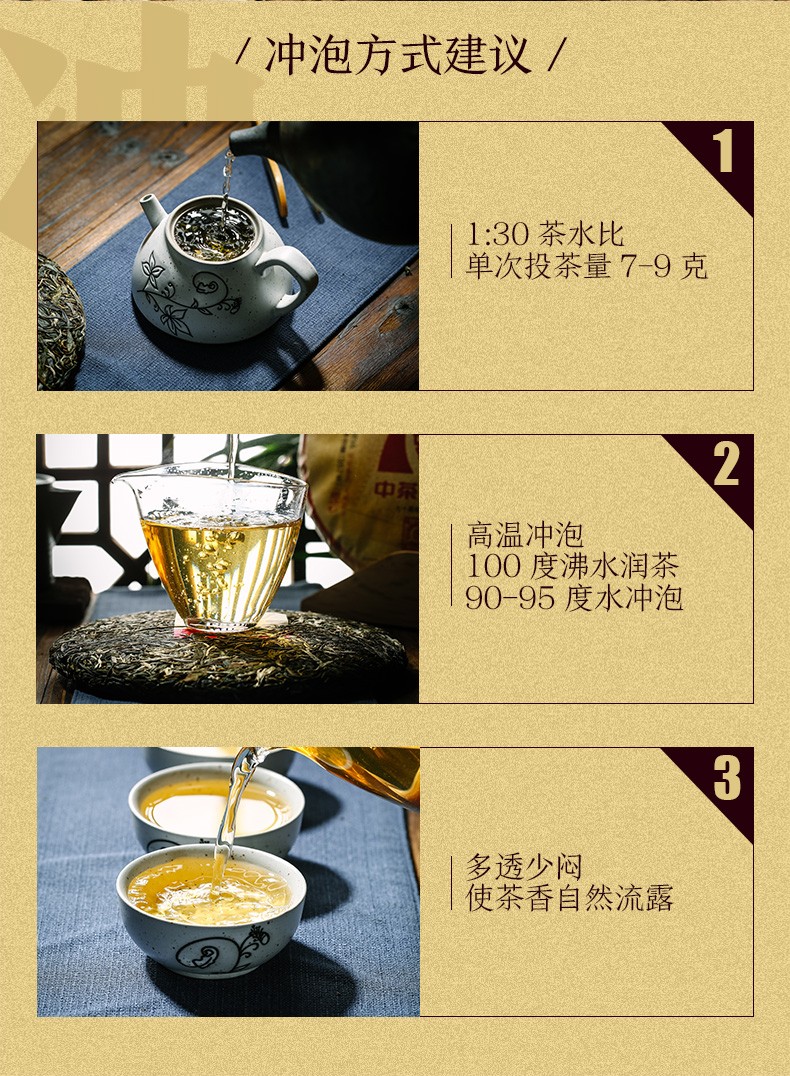 / 冲泡方式建议 /

1

1:30 茶水比
单次投茶量 7-9 克

中茶

2

高温冲泡
100 度沸水润茶
90-95 度水冲泡

3

多透少闷
使茶香自然流露