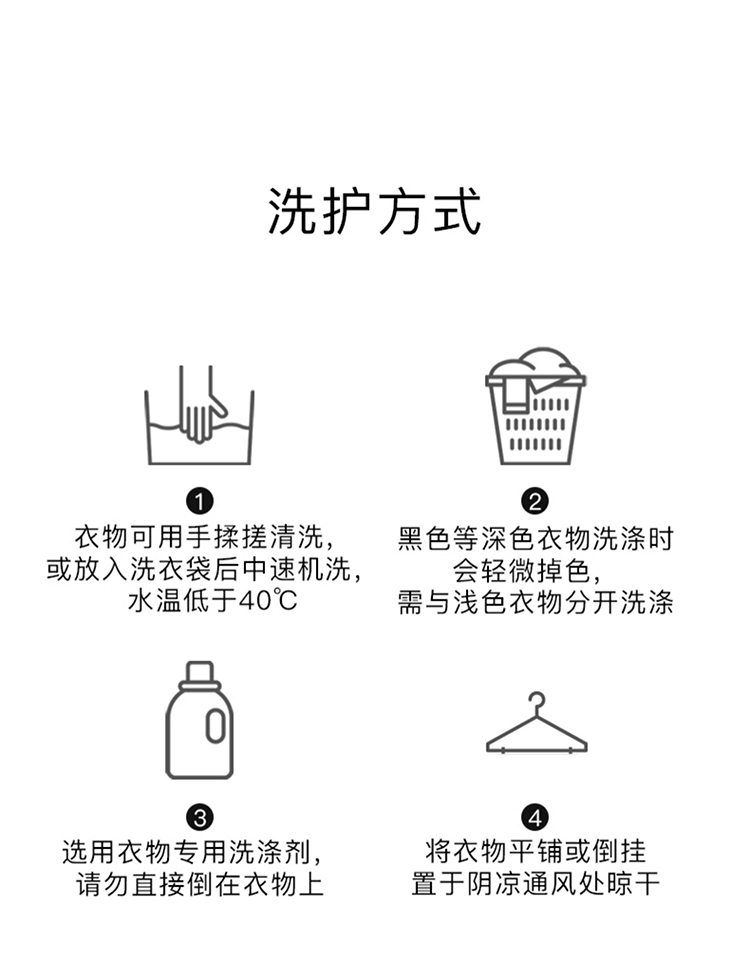 洗护方式

❶
衣物可用手揉搓清洗，
或放入洗衣袋后中速机洗，
水温低于40℃

❷
黑色等深色衣物洗涤时
会轻微掉色，
需与浅色衣物分开洗涤

❸
选用衣物专用洗涤剂，
请勿直接倒在衣物上

❹
将衣物平铺或倒挂
置于阴凉通风处晾干